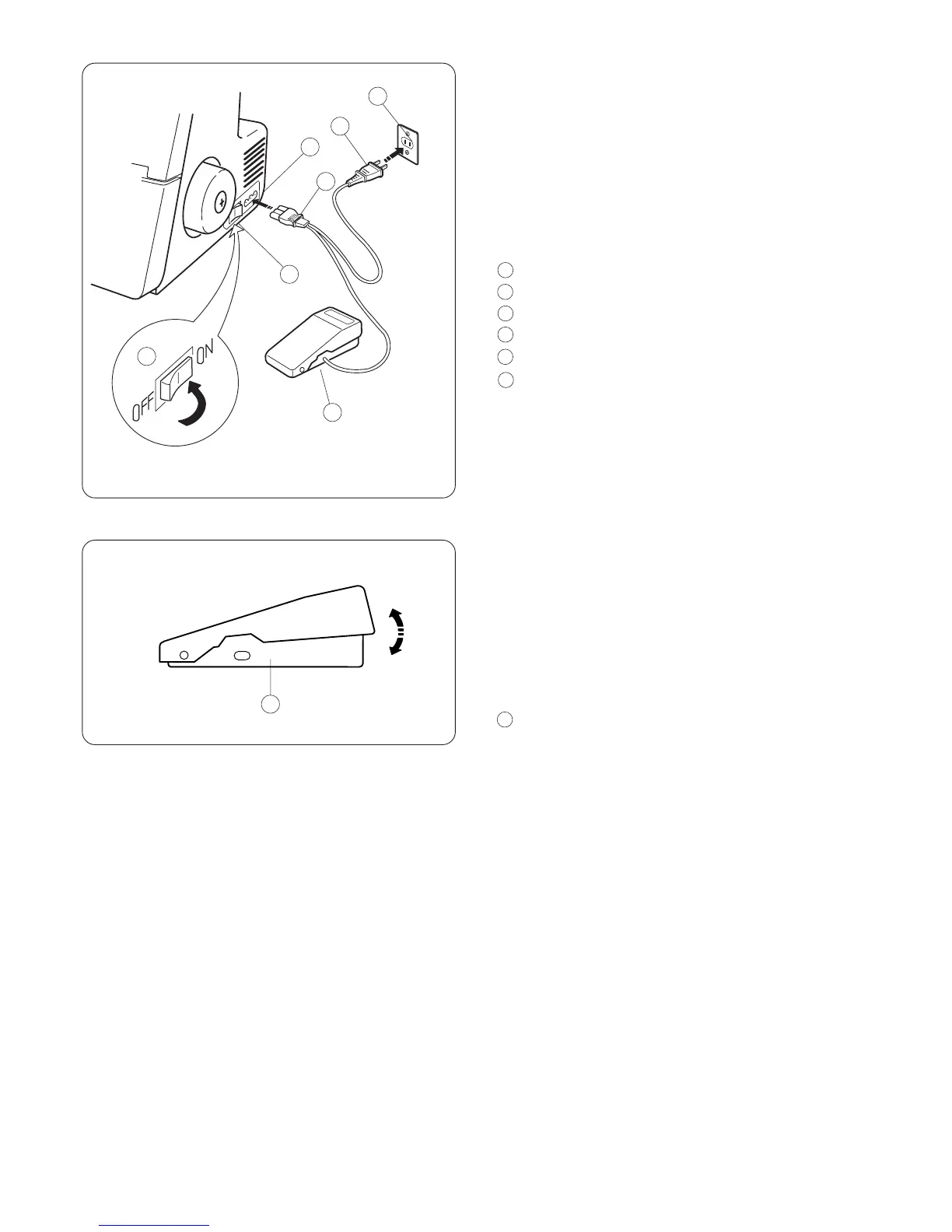 OFF
ON