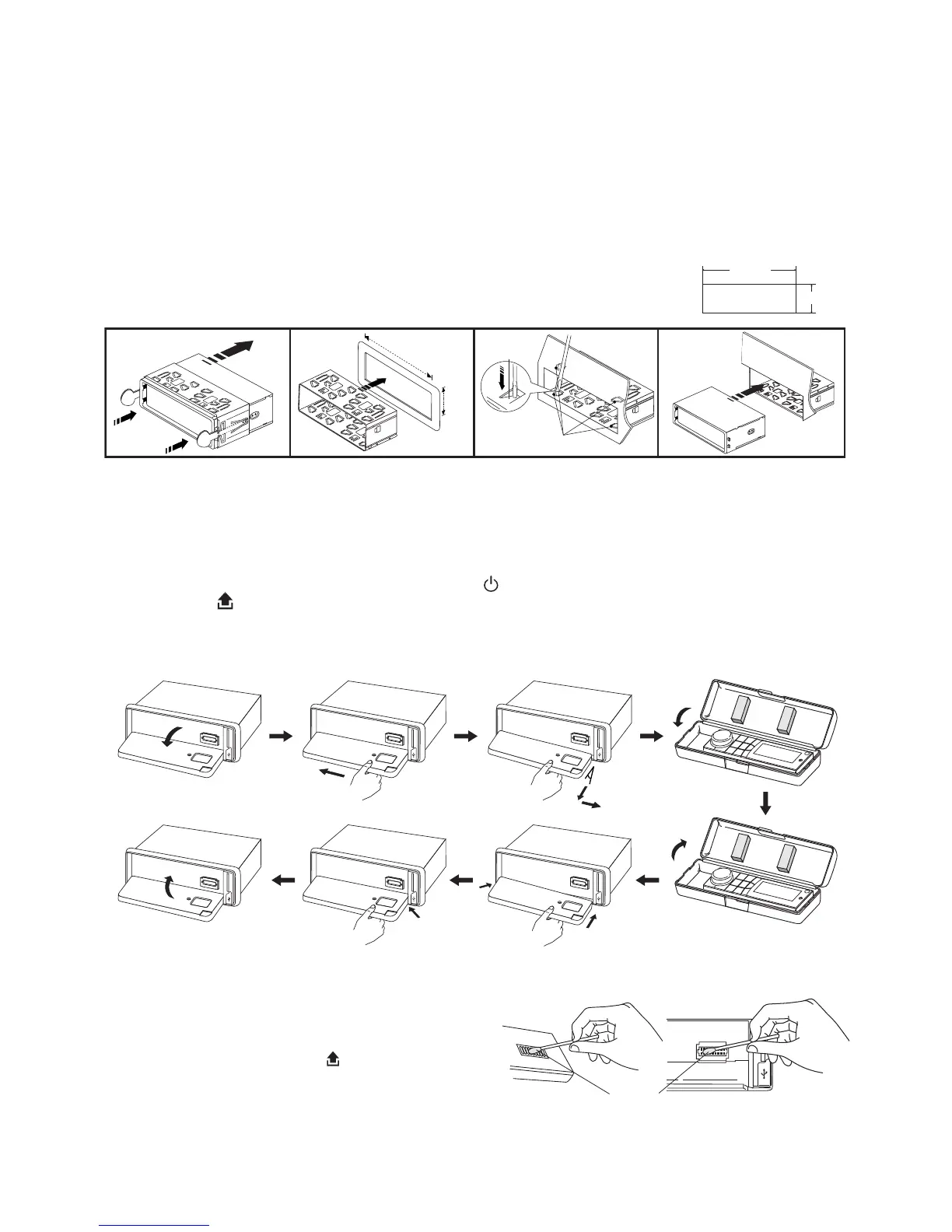 A