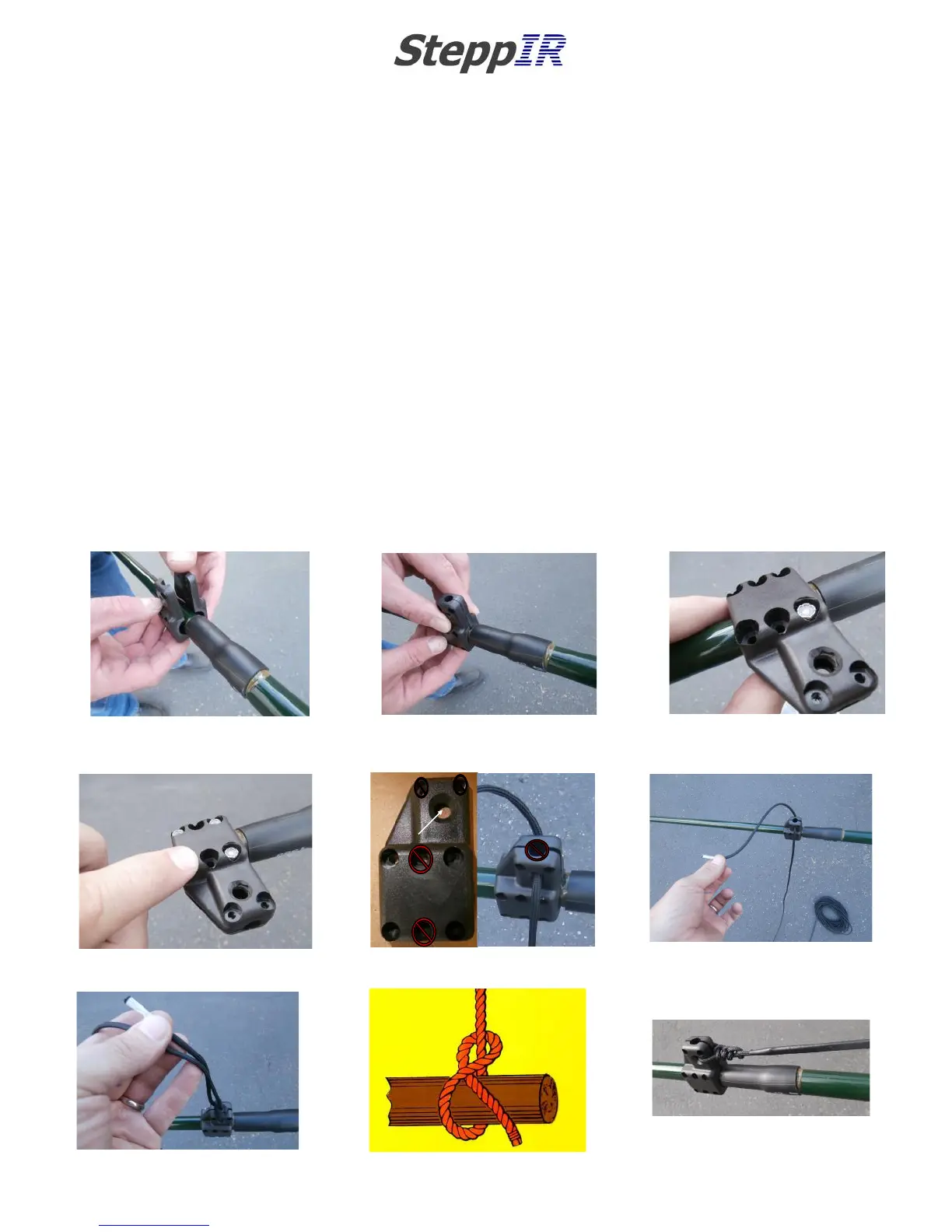 SteppIR