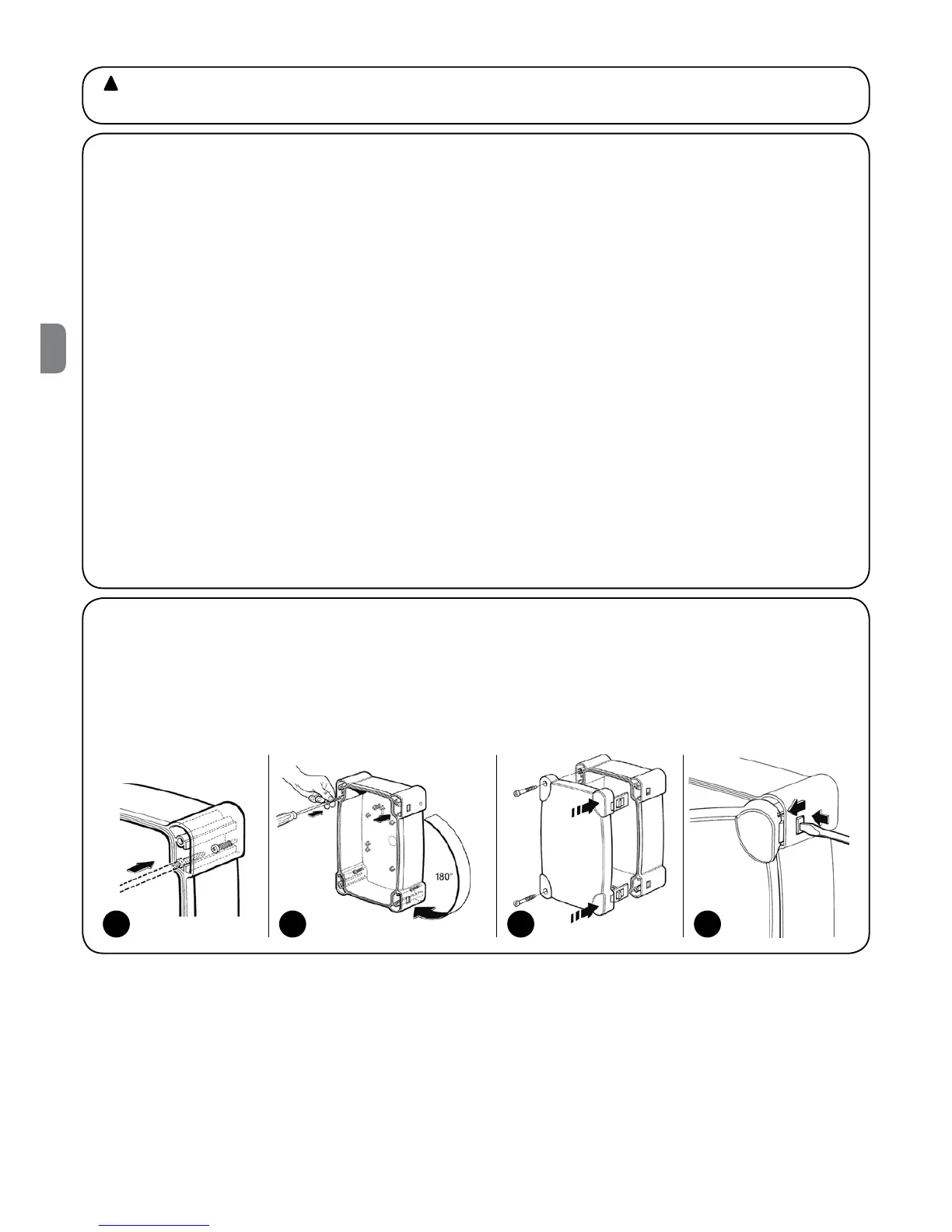 180°