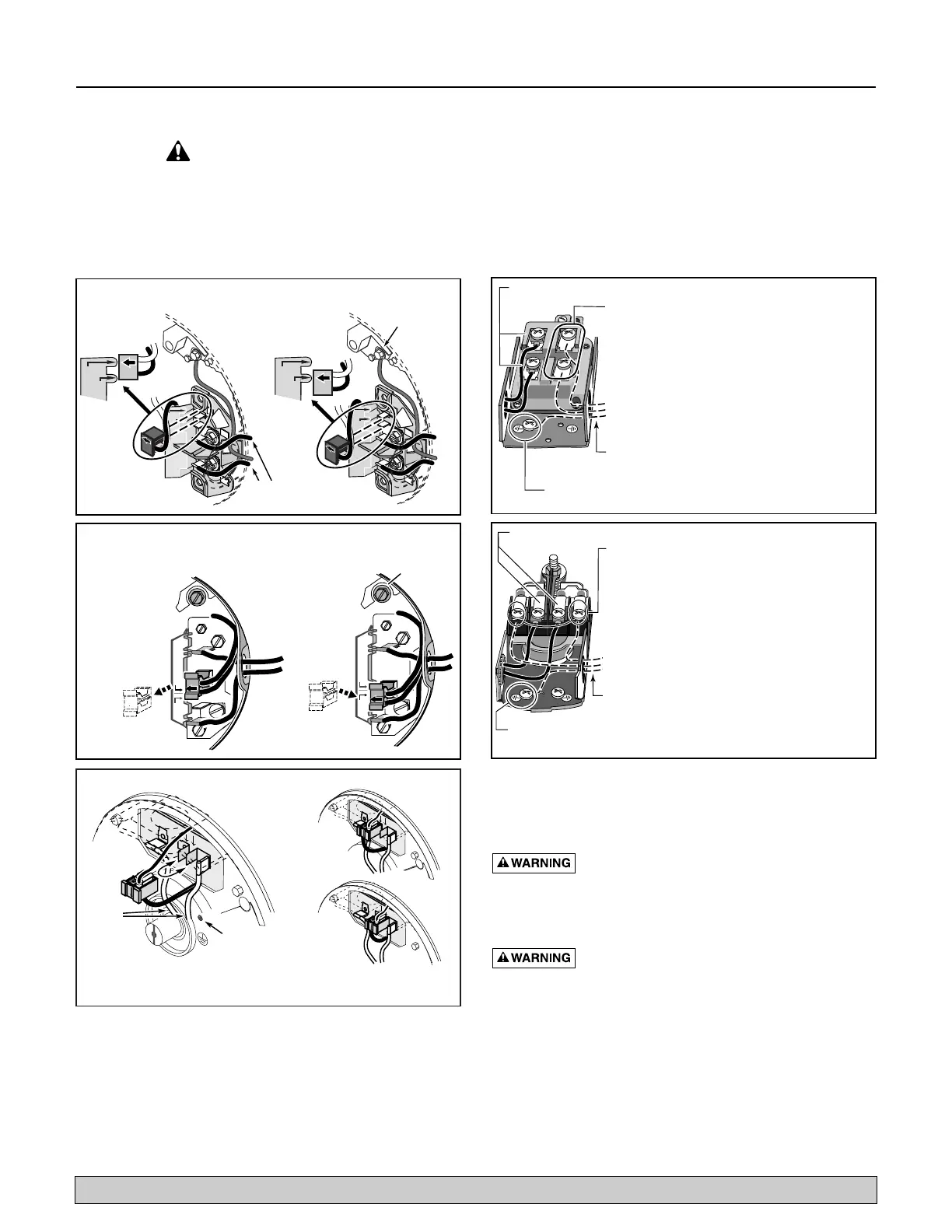 WARNING

WARNING