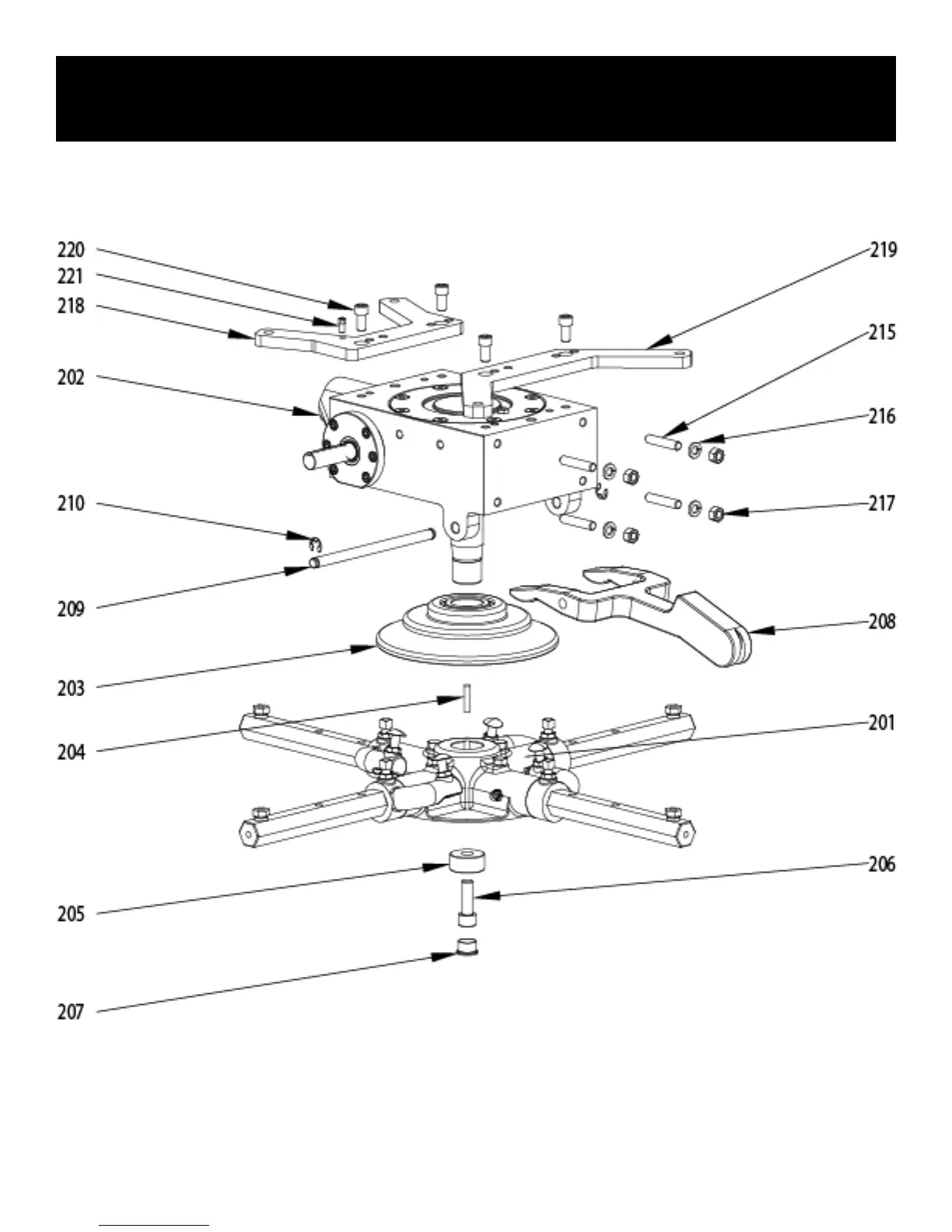 220
221
218
202
210
209
203
204
205
207
219
215
216
217
208
201
206