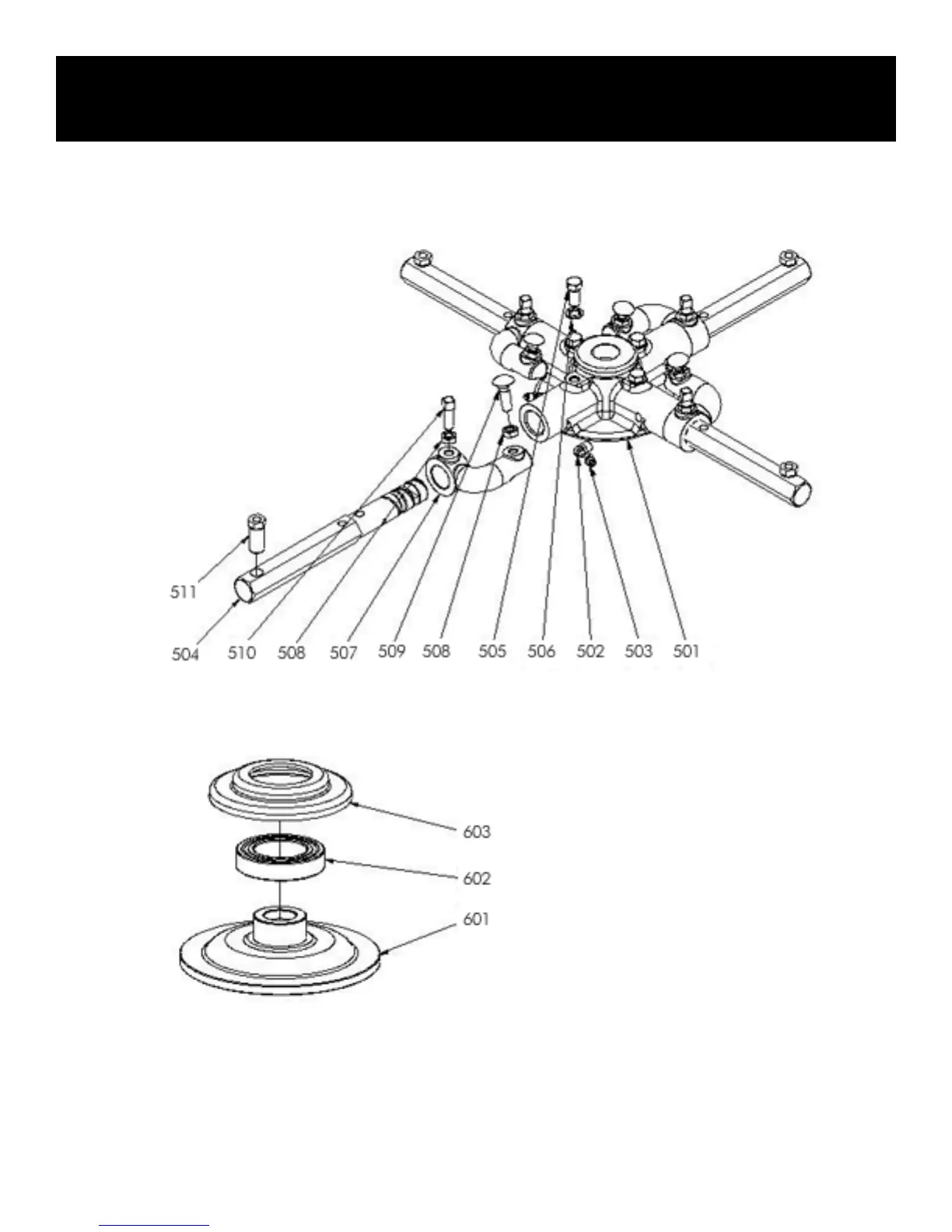 511

504 510 508 507 509 508 505 506 502 503 501

603

602

601