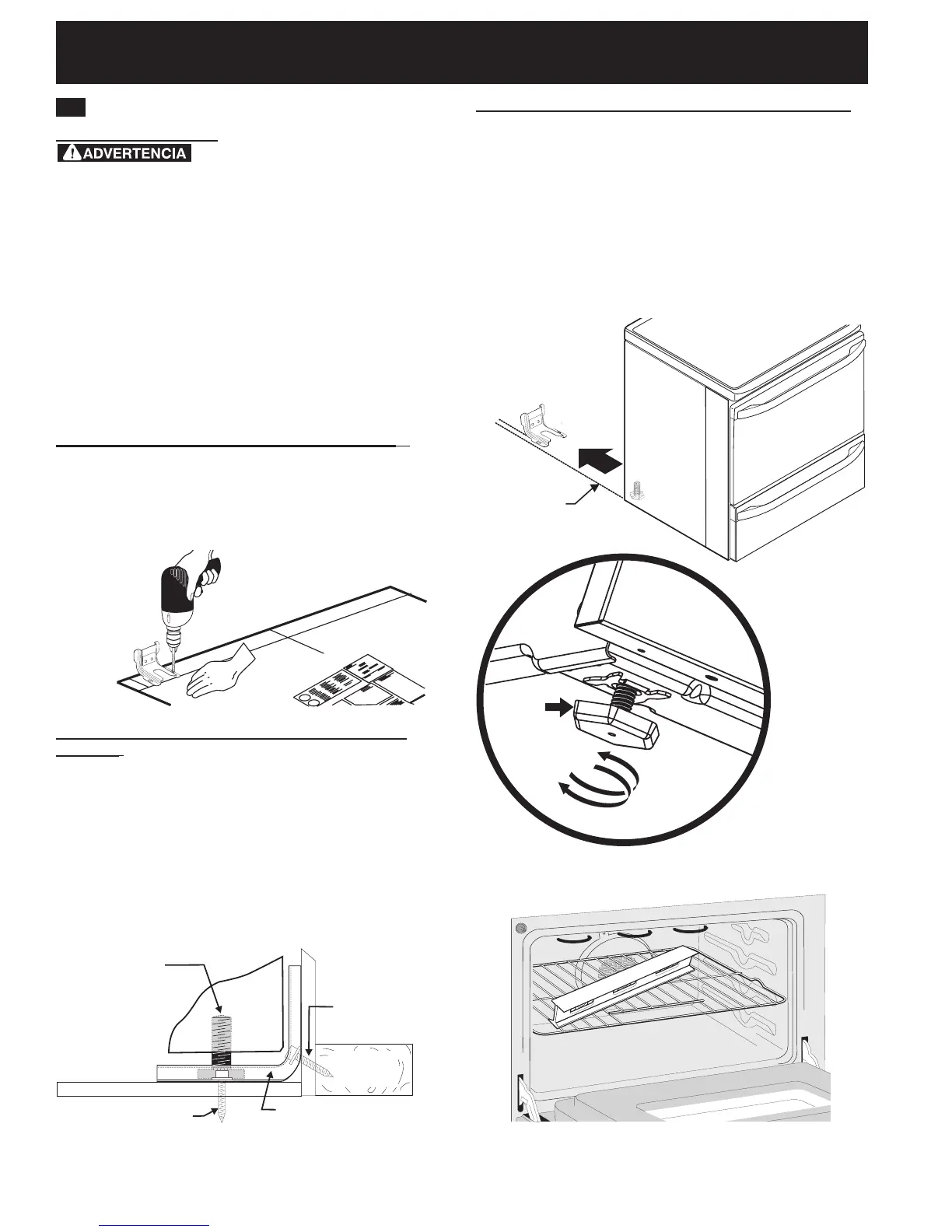 ADVERTENCIA