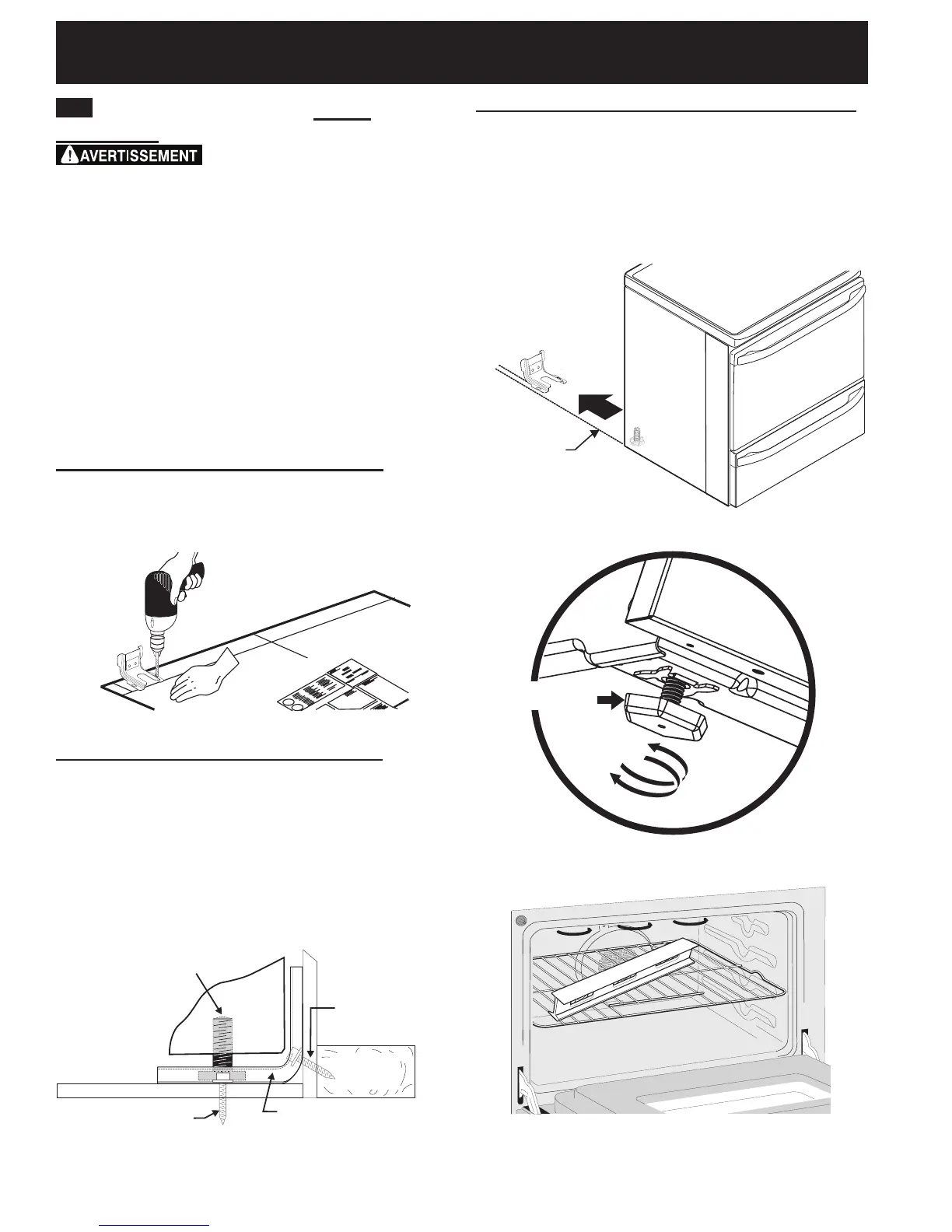 AVERTISSEMENT