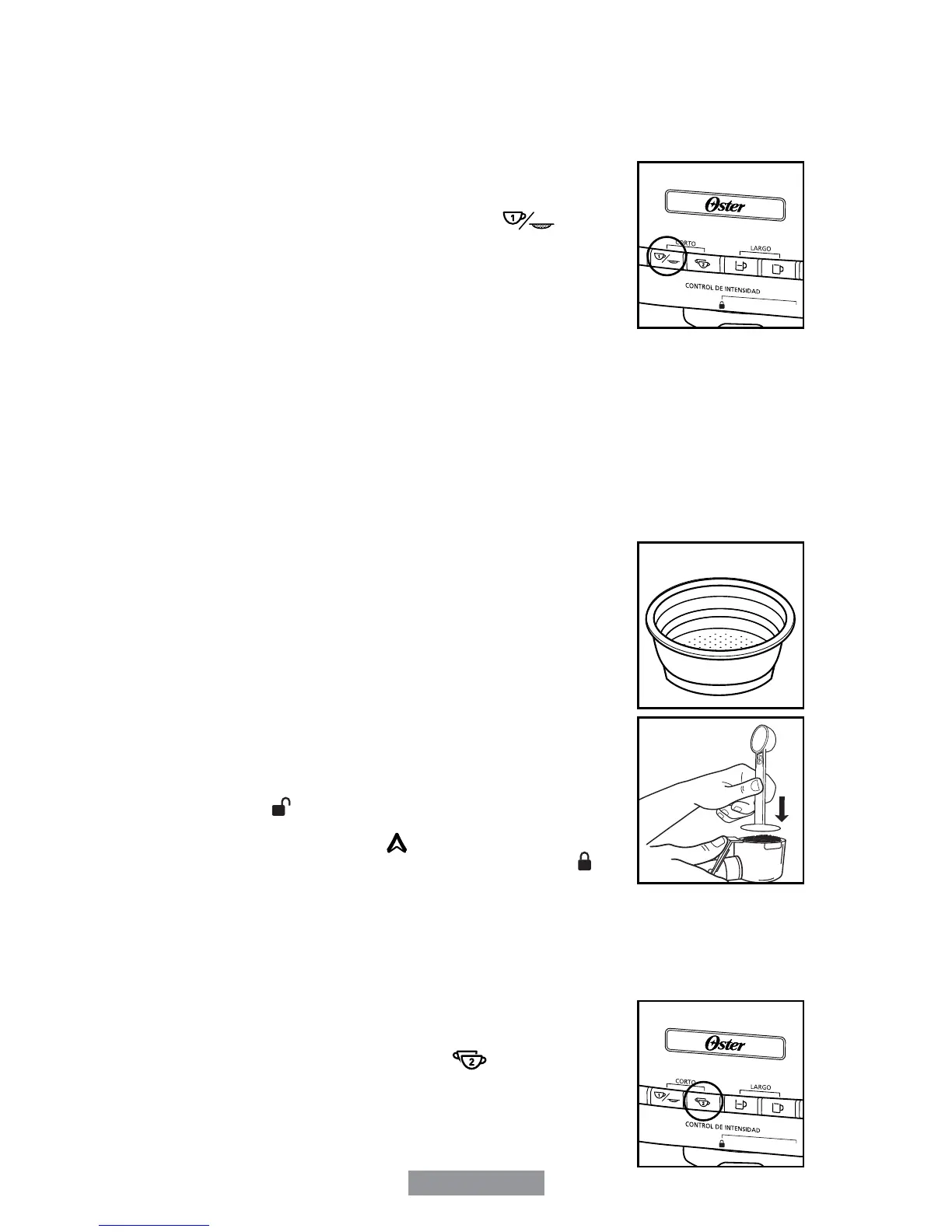 Oster

CORTO

LARGO

CONTROL DE INTENSIDAD

Oster

CORTO

LARGO

CONTROL DE INTENSIDAD