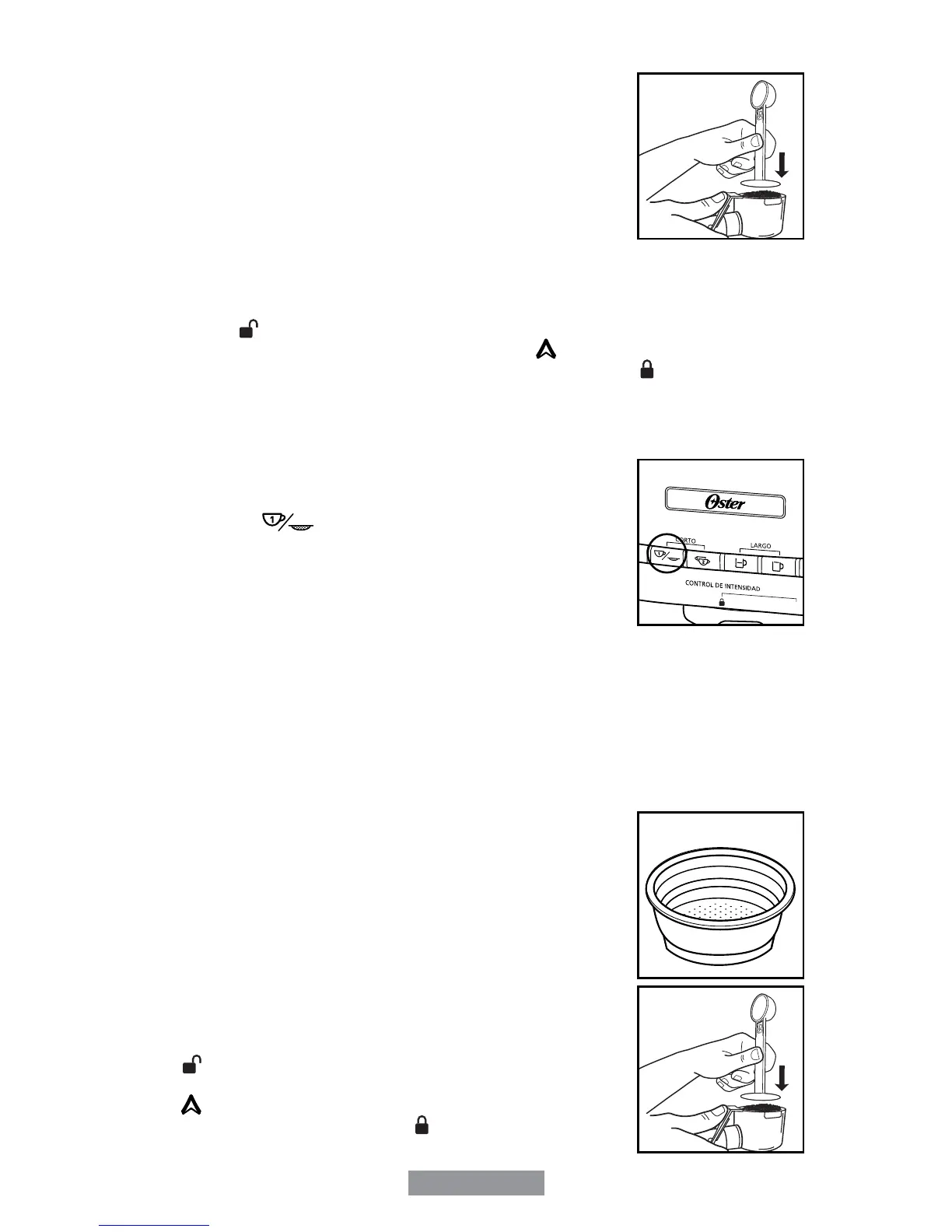 Oster

CORTO

LARGO

CONTROL DE INTENSIDAD