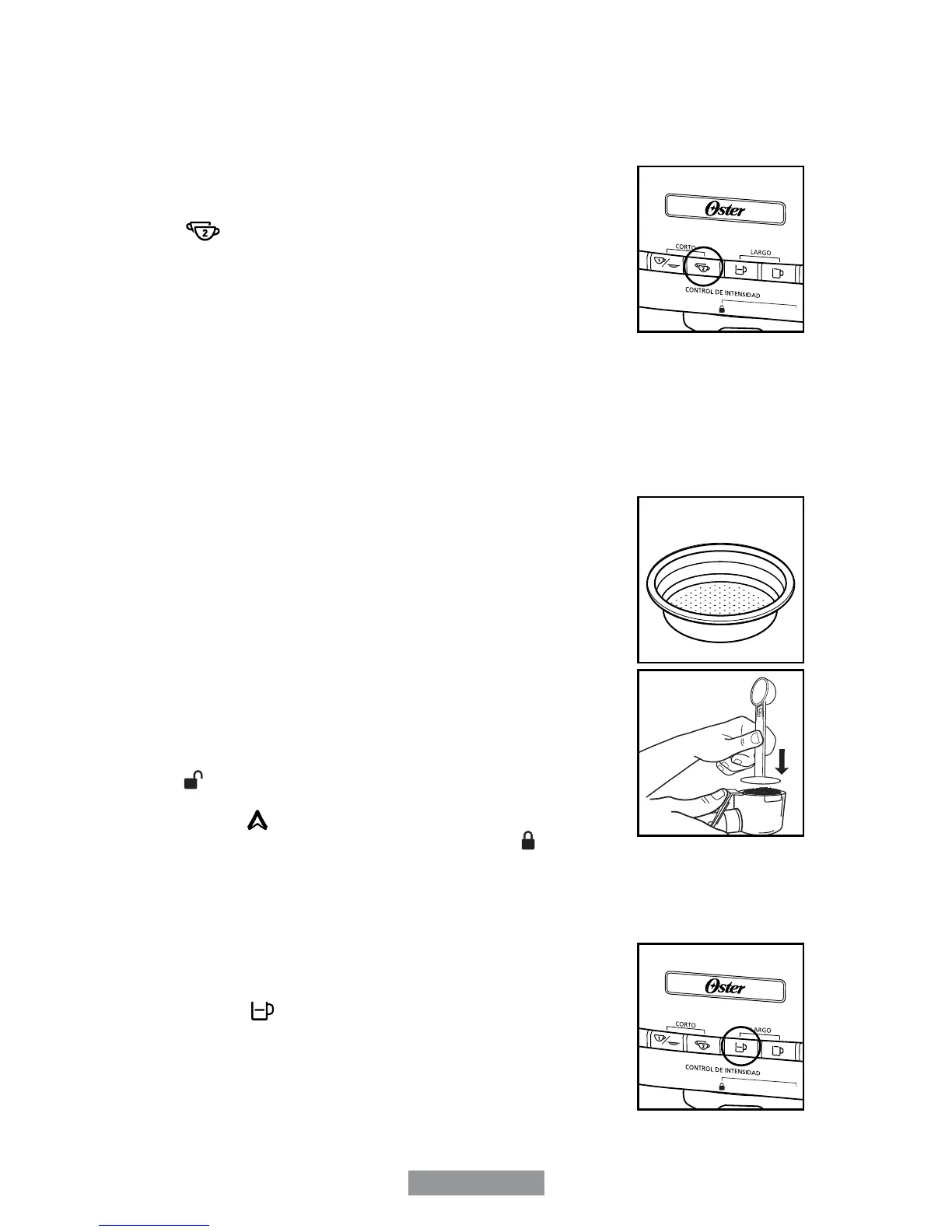 Oster

CORTO

LARGO

CONTROL DE INTENSIDAD

Oster

CORTO

LARGO

CONTROL DE INTENSIDAD