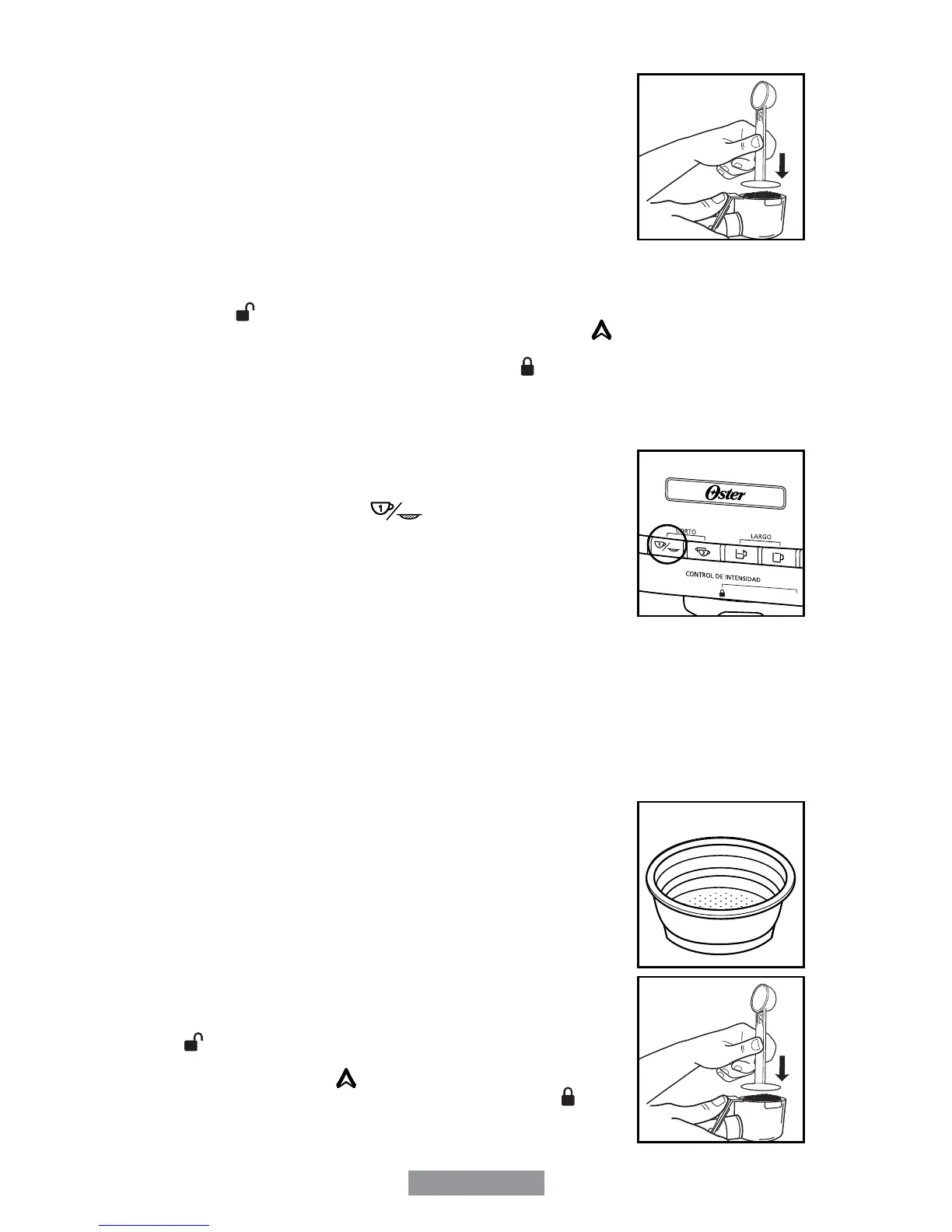 Oster

CORTO

LARGO

CONTROL DE INTENSIDAD