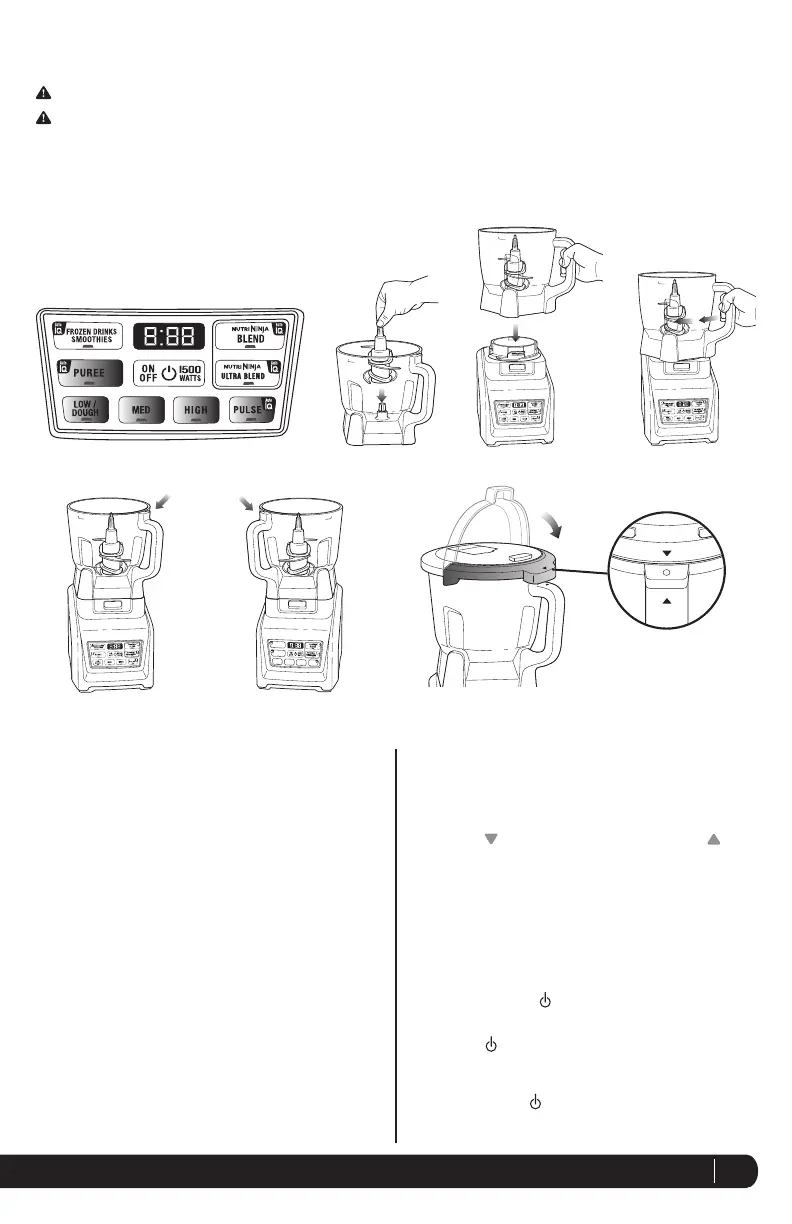 FROZEN DRINKS SMOOTHIES

8:88

NUTRI NINJA BLEND

PUREE

ON OFF

1500 WATTS

NUTRI NINJA ULTRA BLEND

LOW / DOUGH

MED

HIGH

PULSE