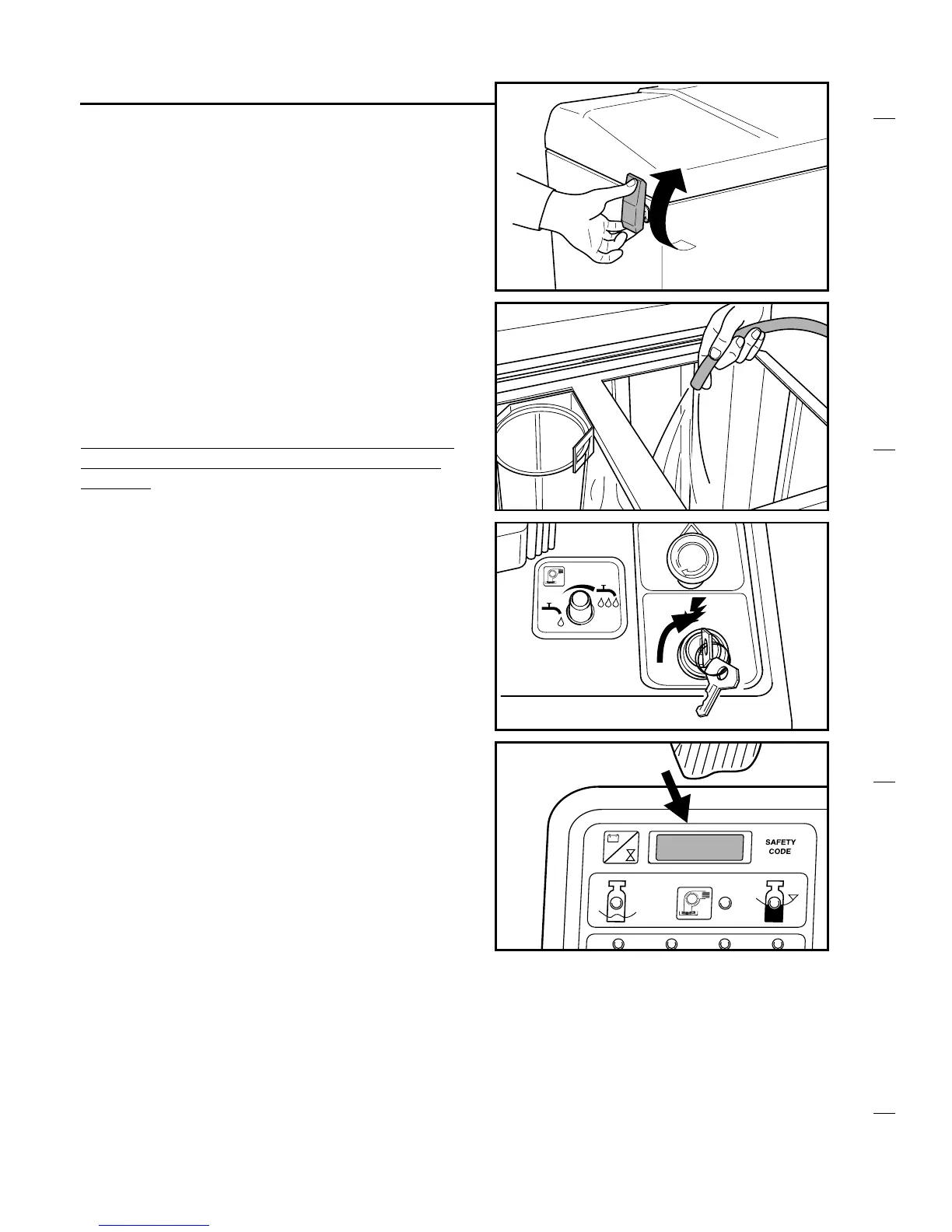 SAFETY CODE