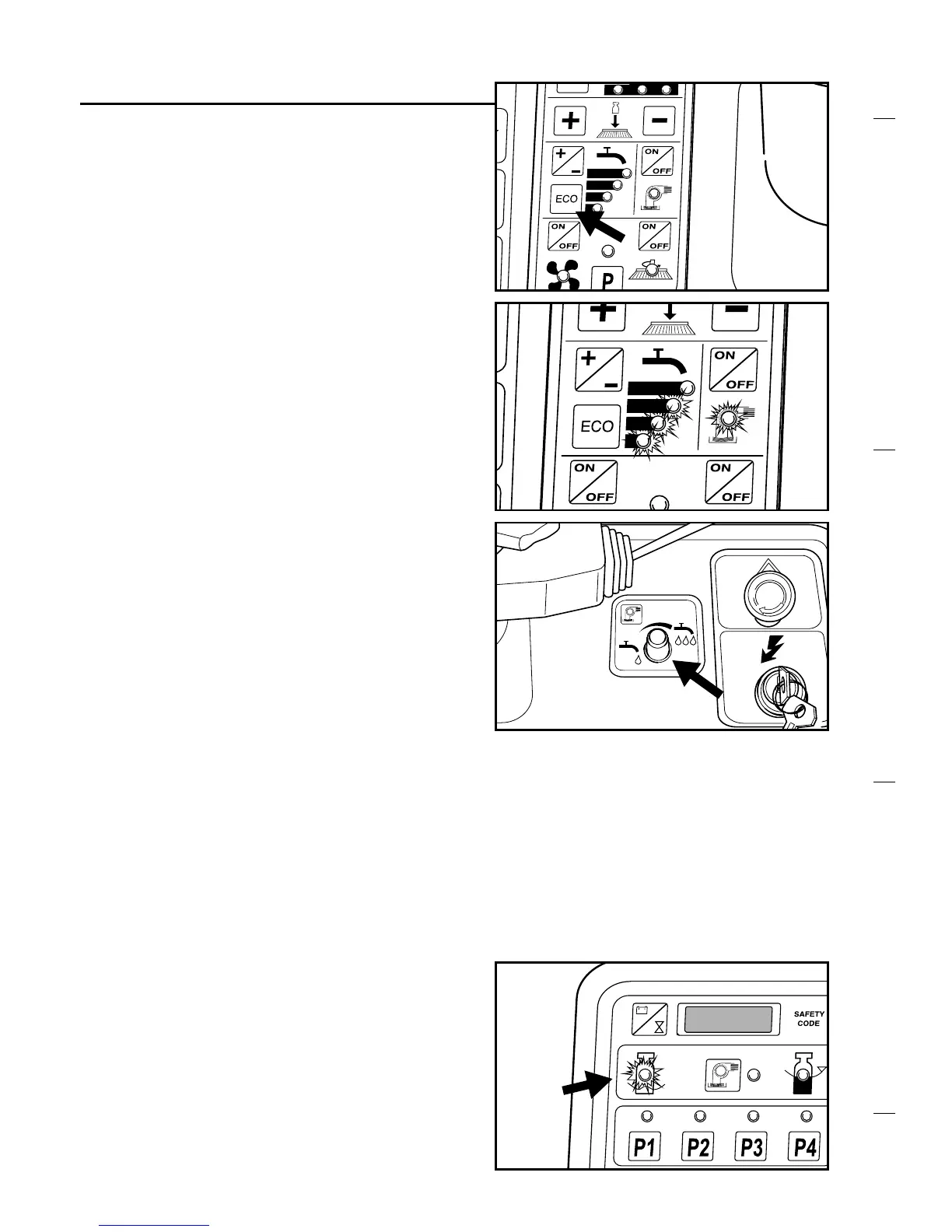 ON
OFF
ECO
ON
OFF
ON
OFF
P

ON
OFF
ECO
ON
OFF
ON
OFF

SAFETY CODE
P1
P2
P3
P4