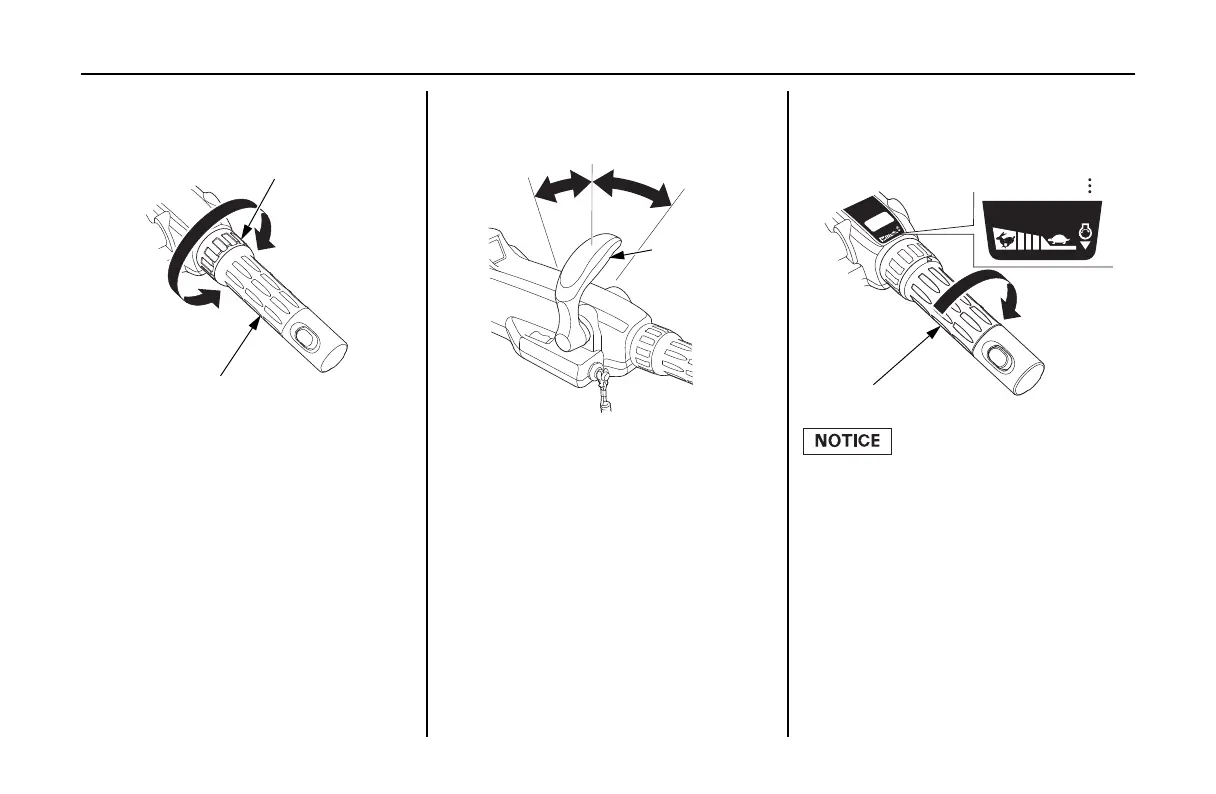 NOTICE