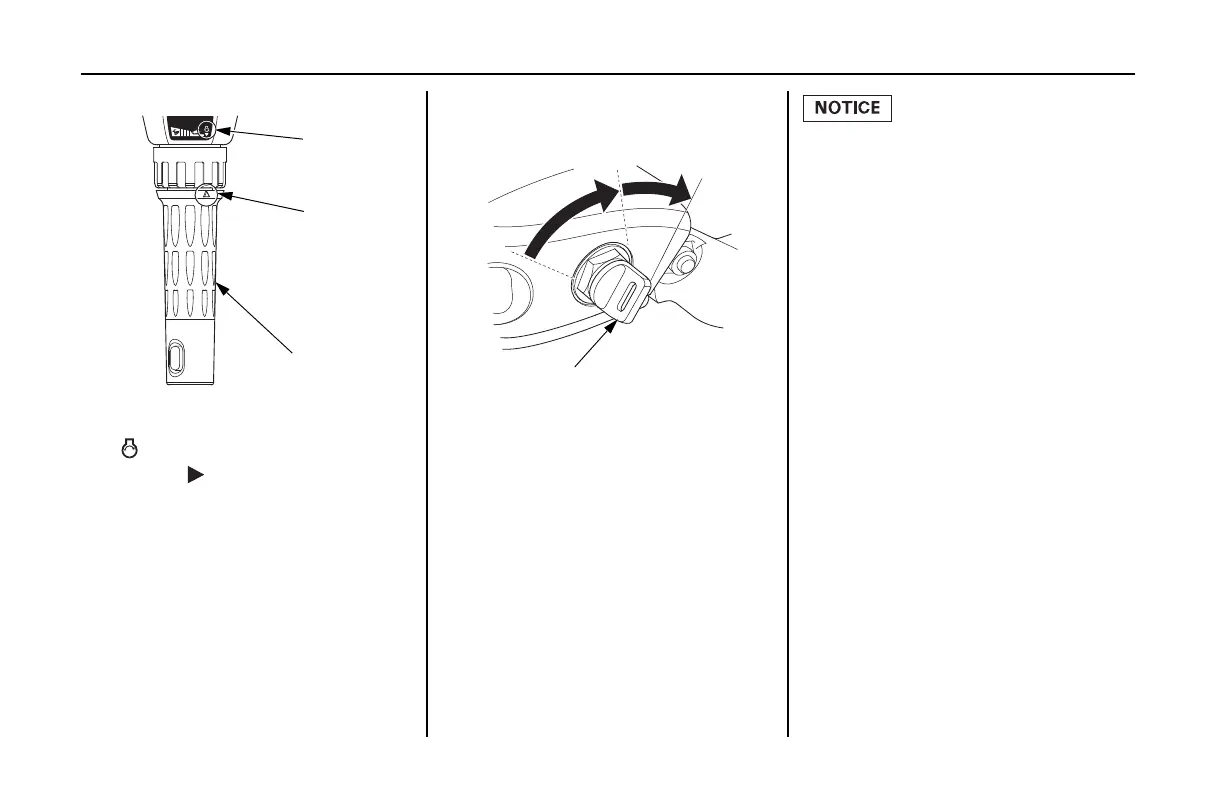 NOTICE