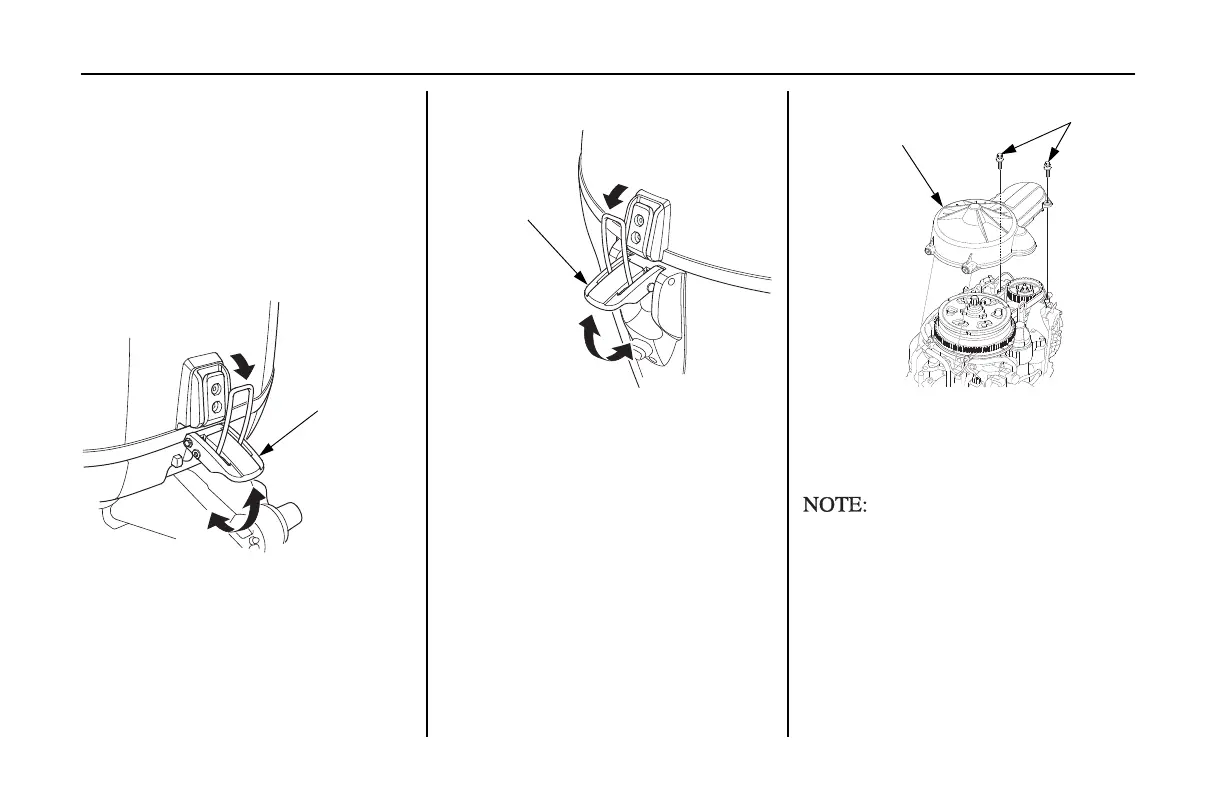 NOTE: