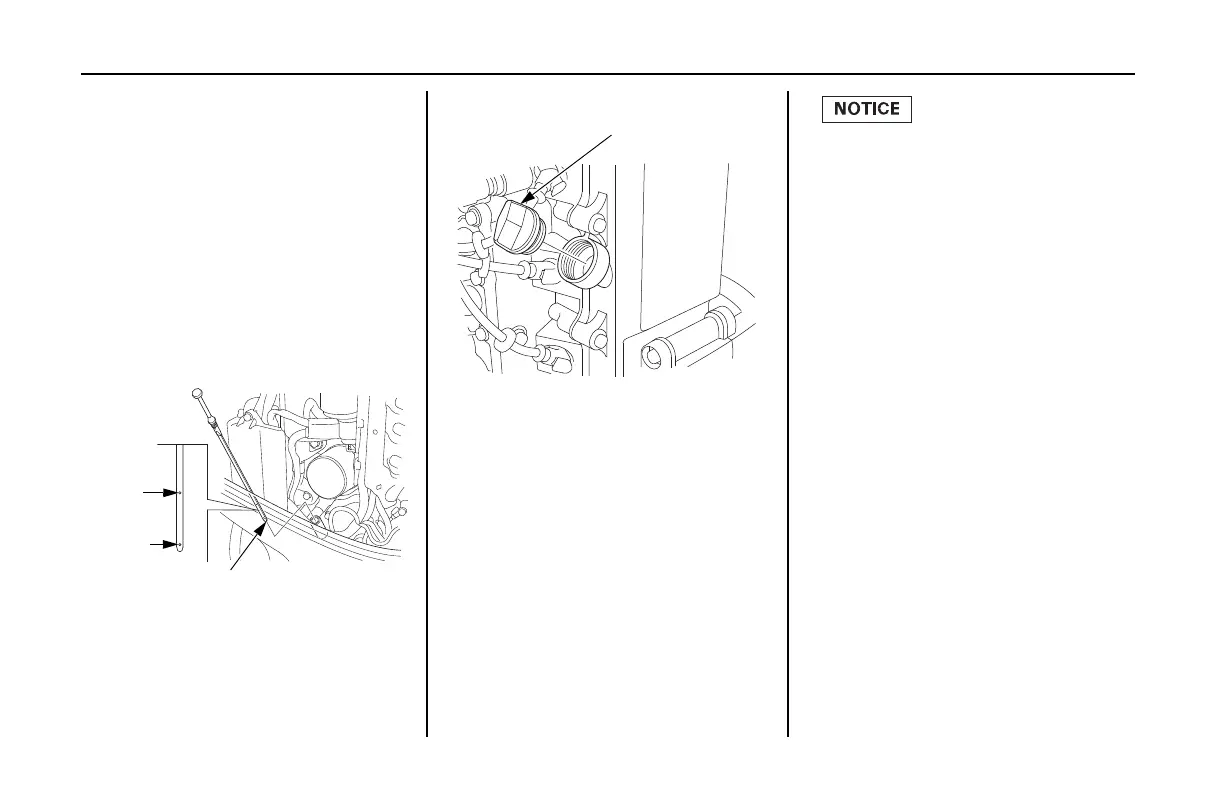 NOTICE