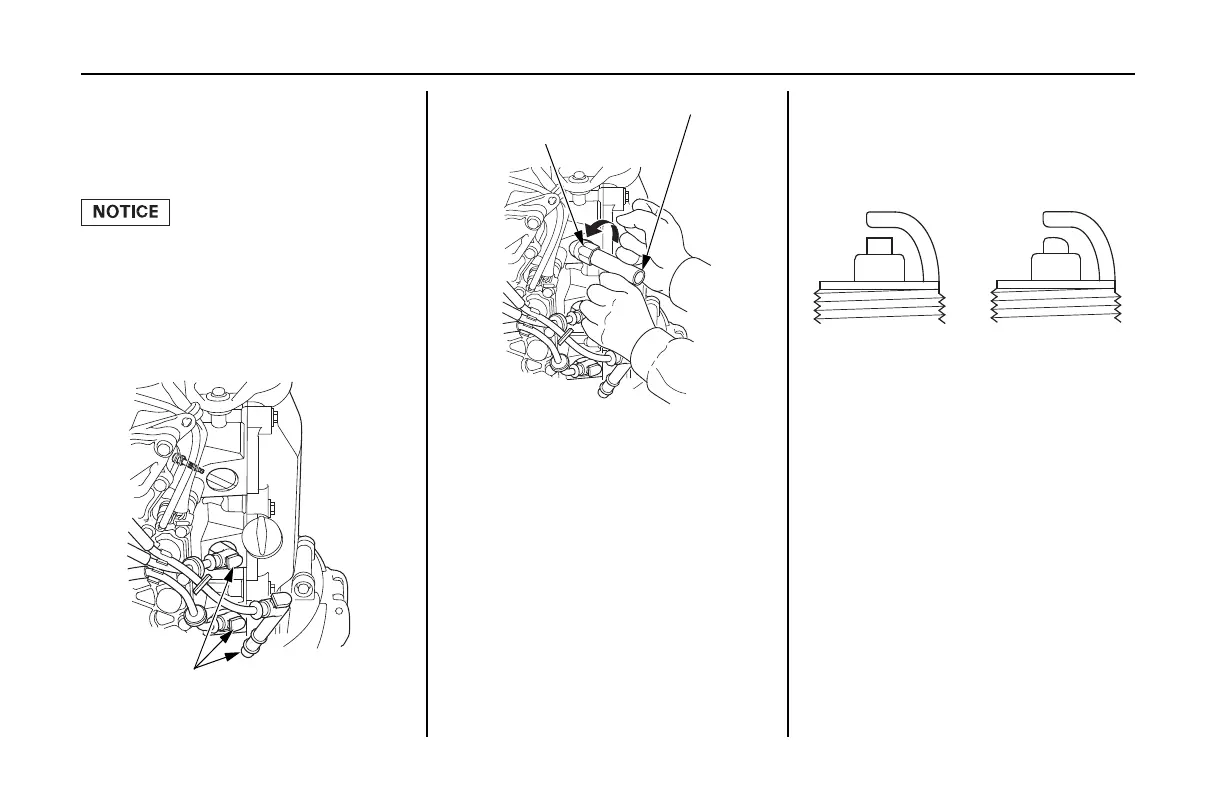 NOTICE