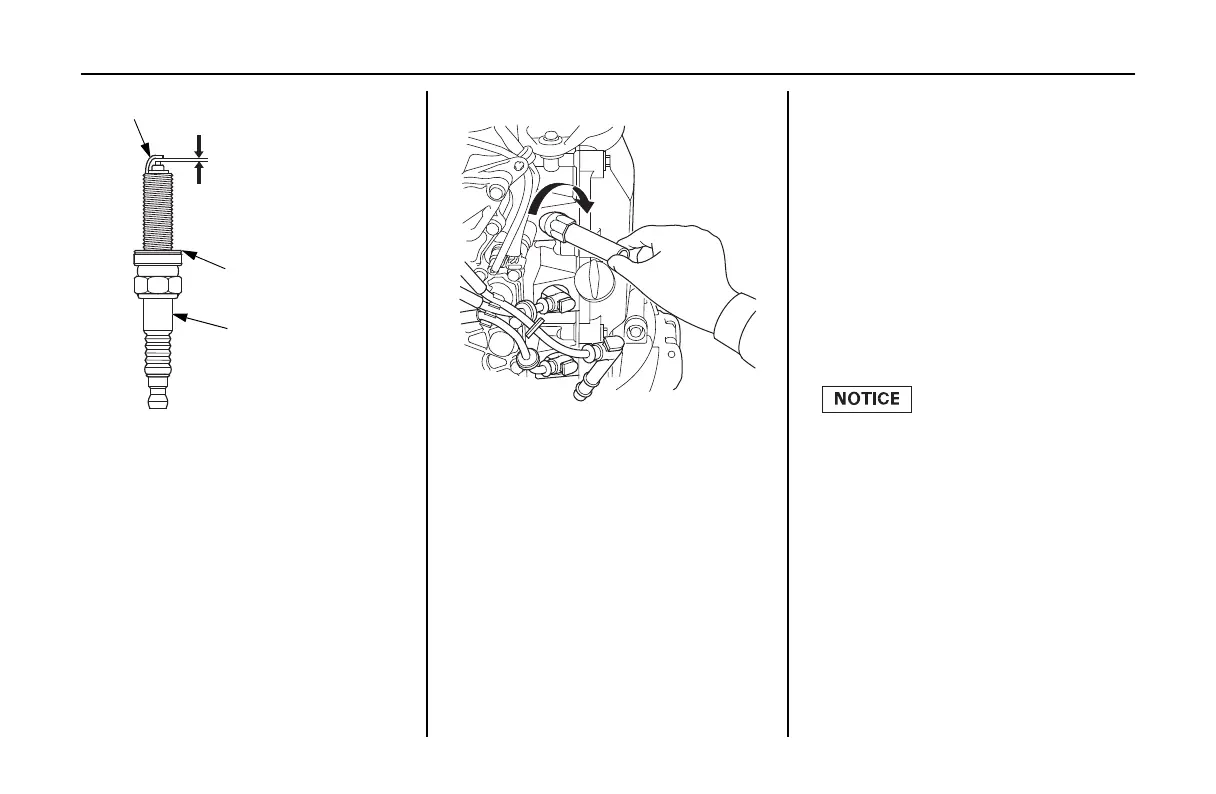 NOTICE