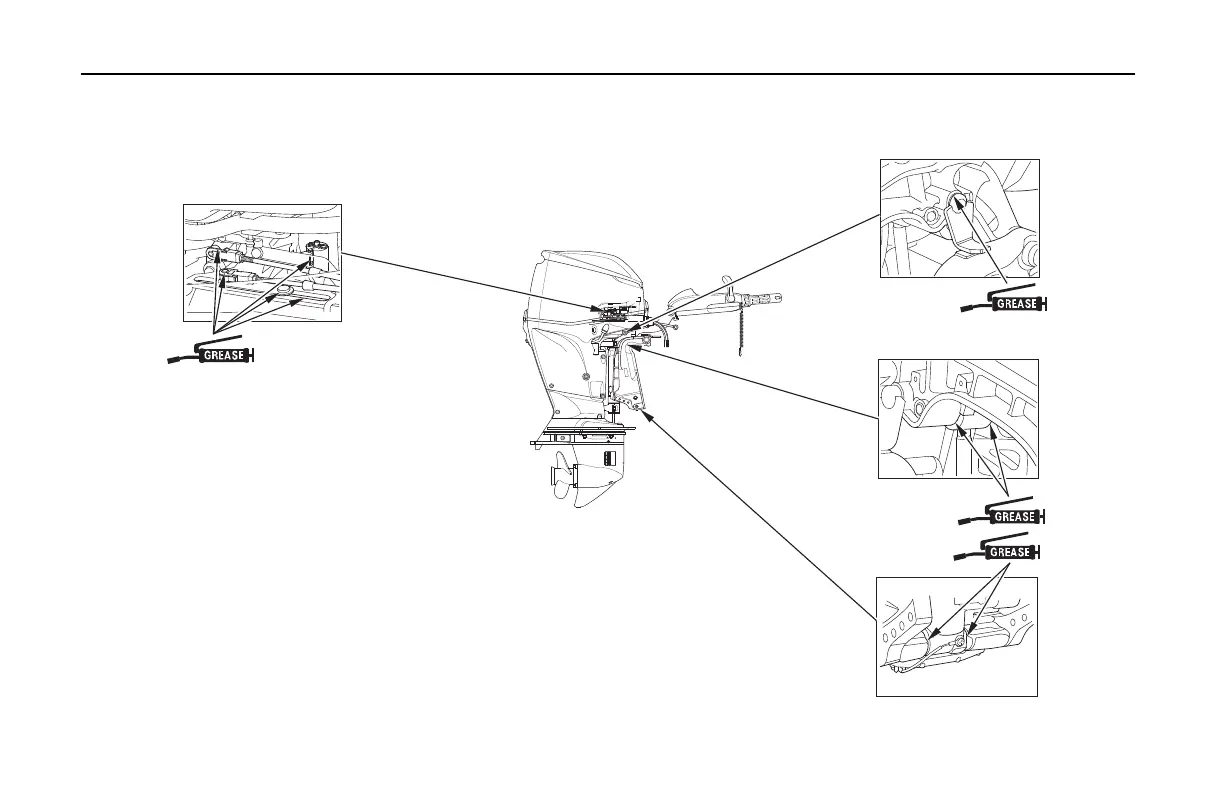 GREASE

GREASE

GREASE

GREASE