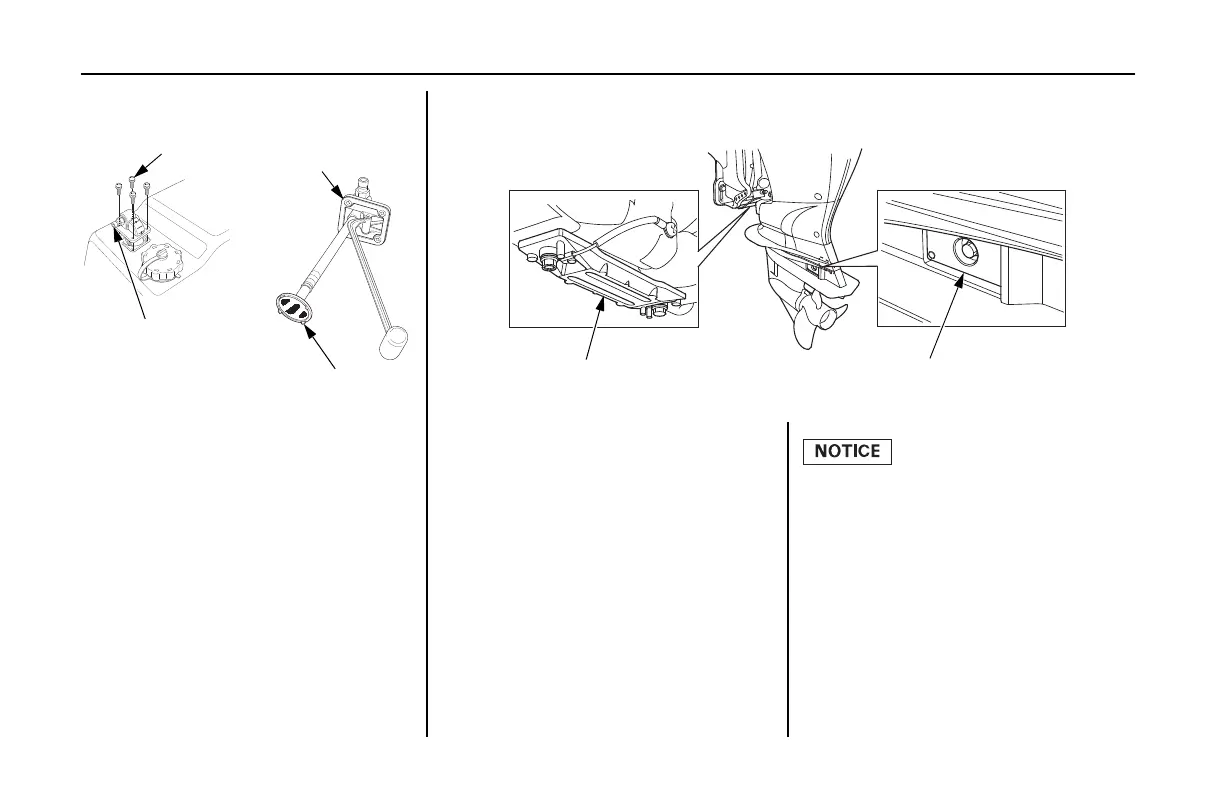 NOTICE