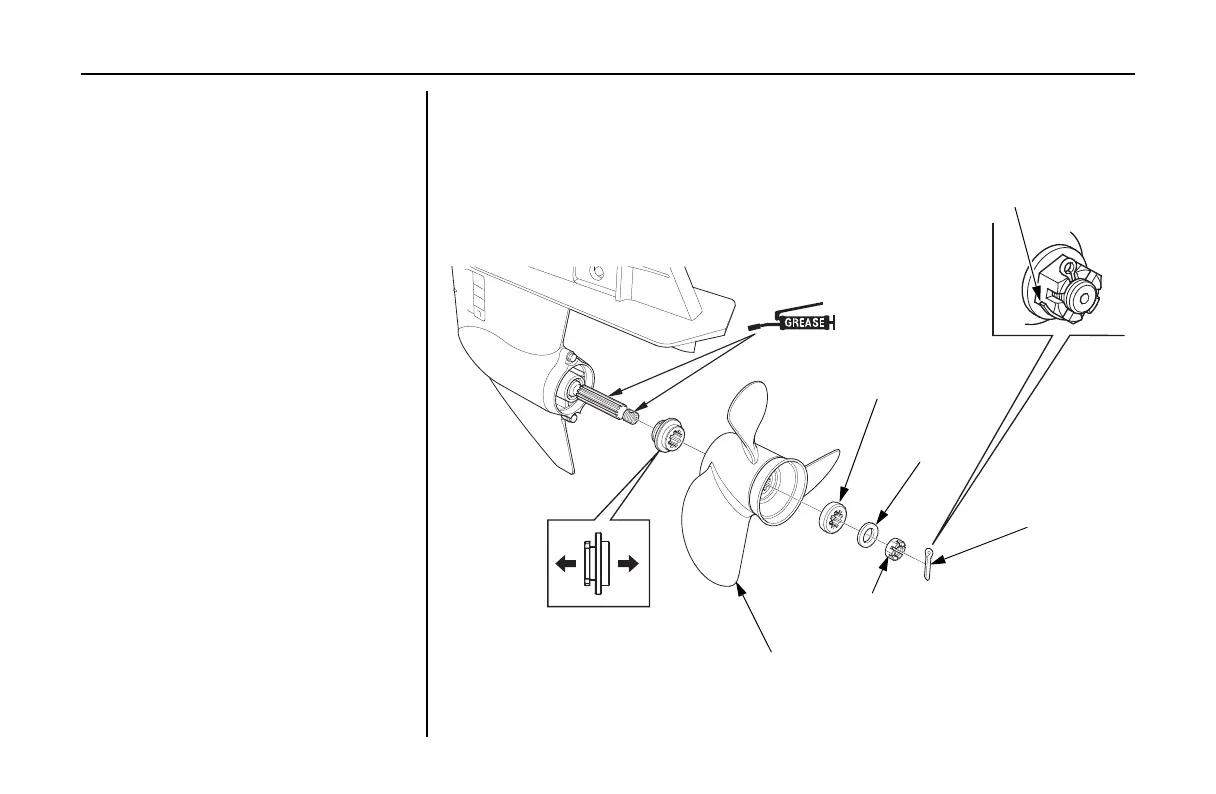 GREASE