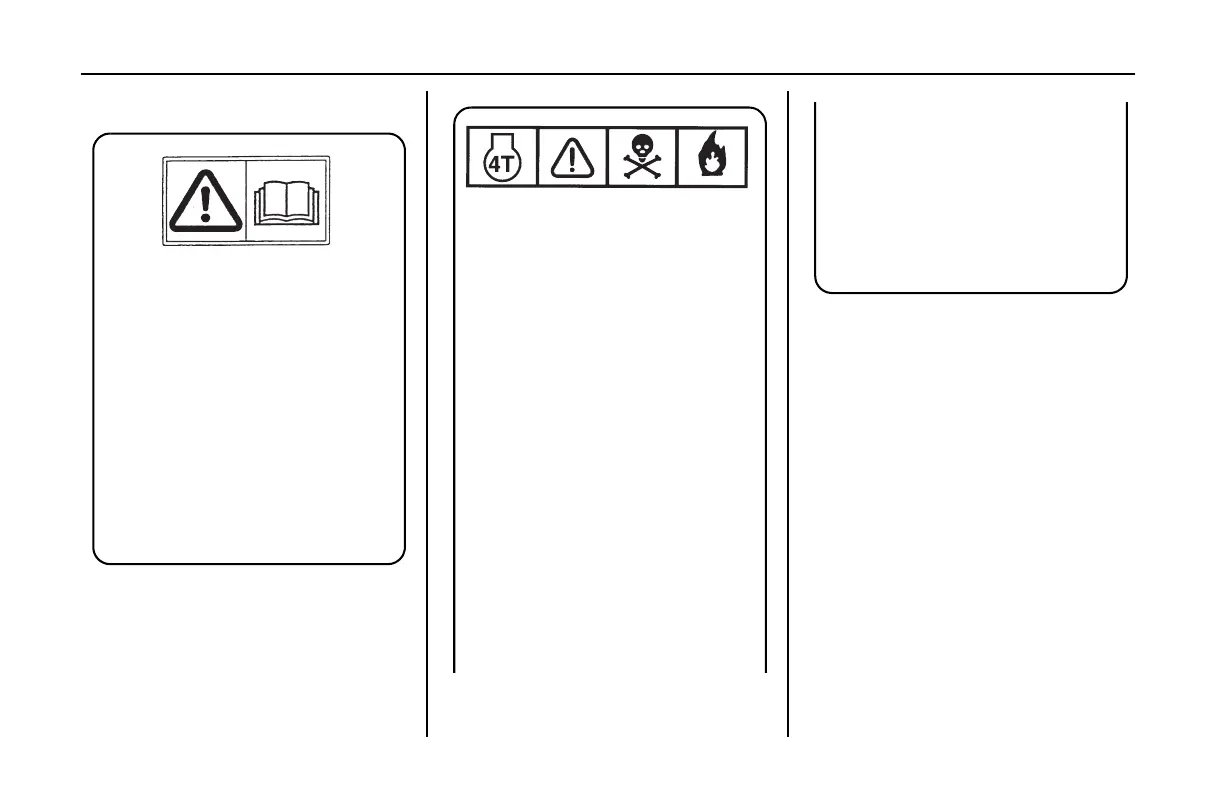 4T