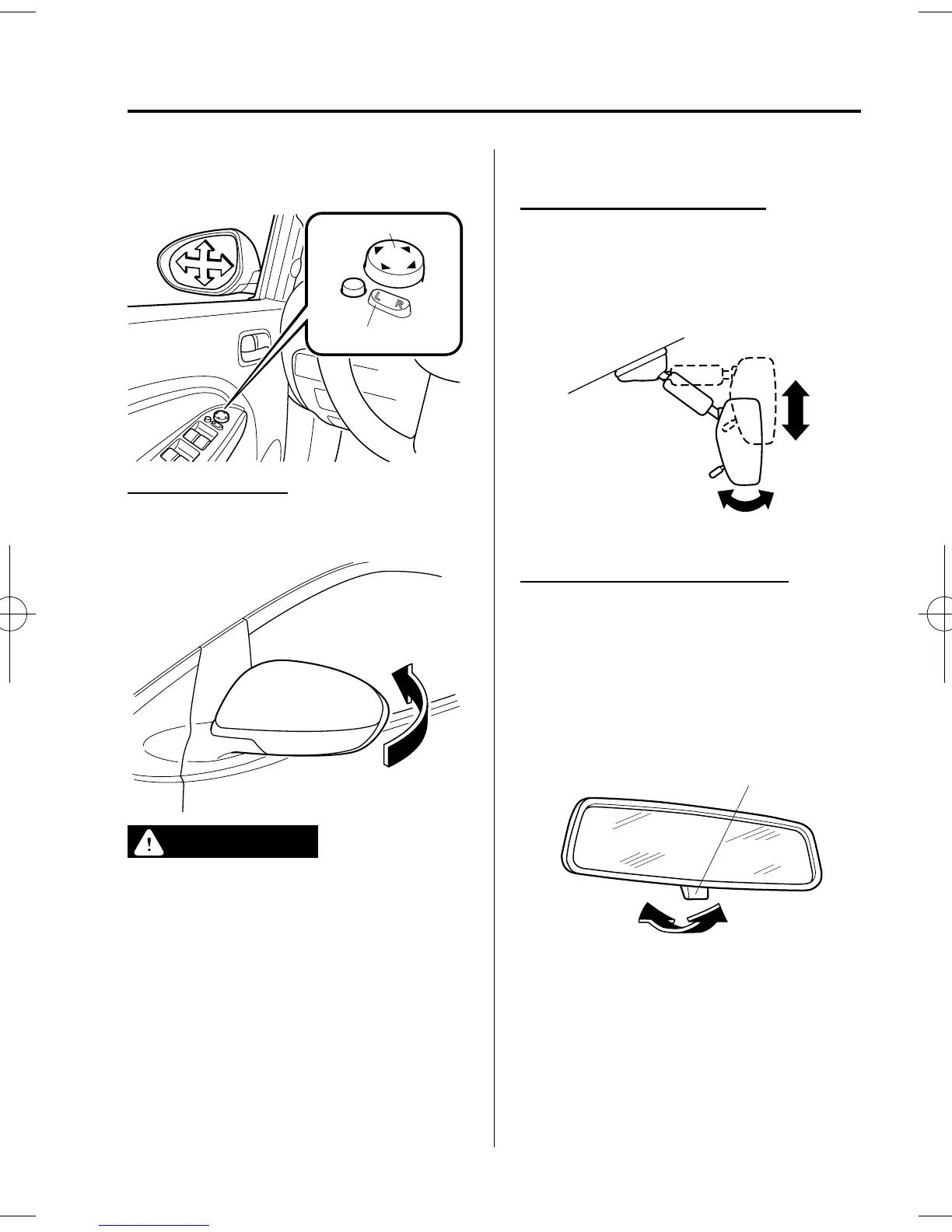 L R