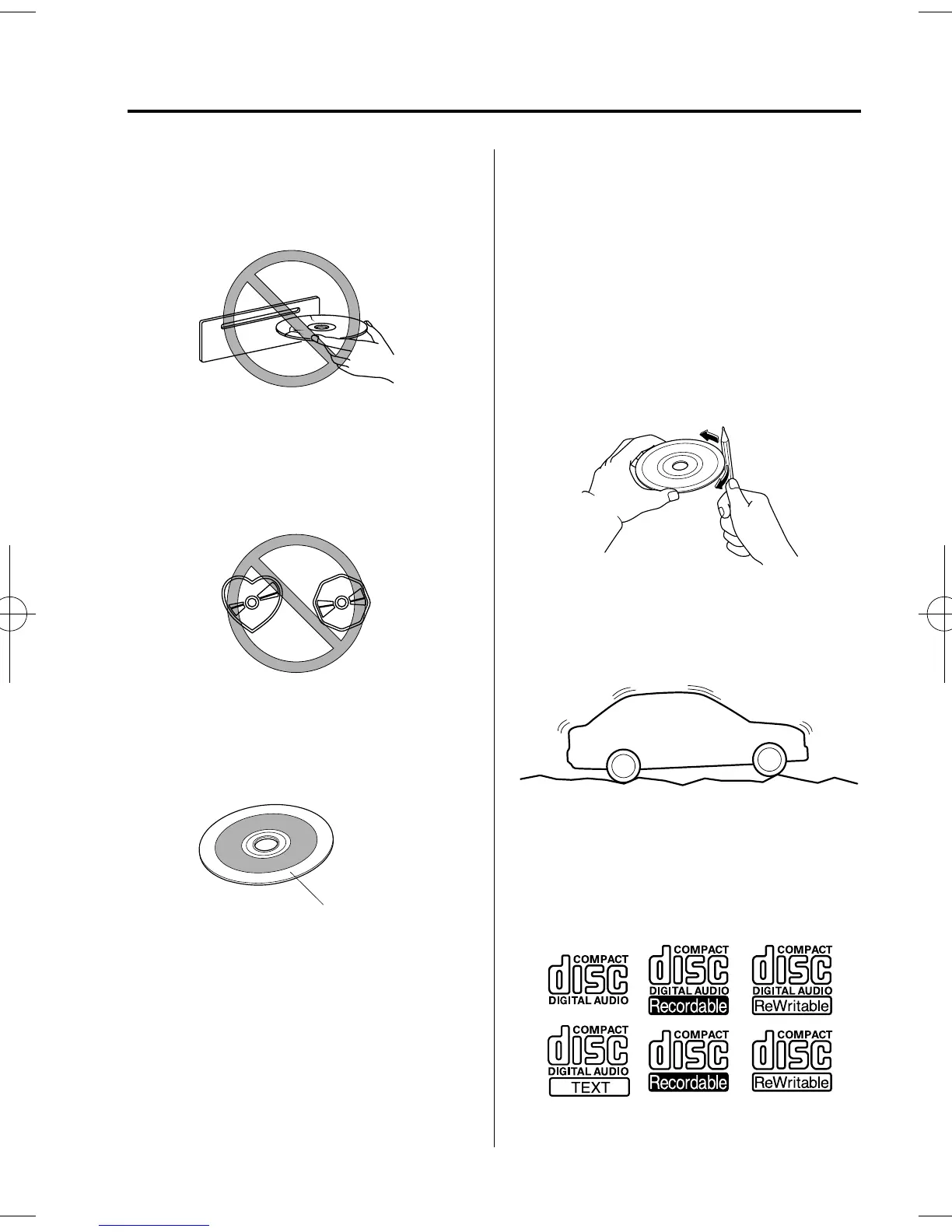 COMPACT
disc
DIGITAL AUDIO

COMPACT
disc
DIGITAL AUDIO
Recordable

COMPACT
disc
DIGITAL AUDIO
ReWritable

COMPACT
disc
DIGITAL AUDIO
TEXT

COMPACT
disc
Recordable

COMPACT
disc
ReWritable