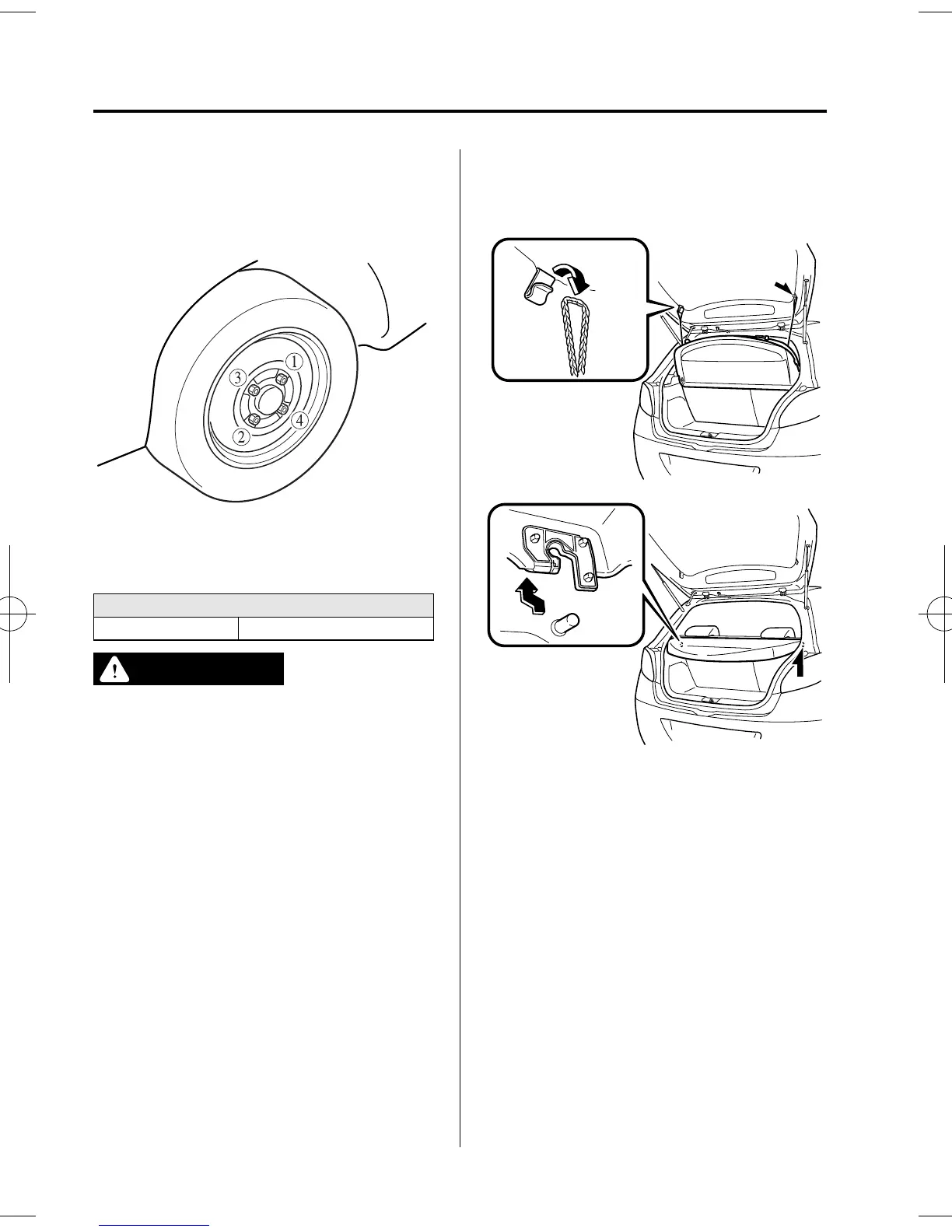 1
3
4
2