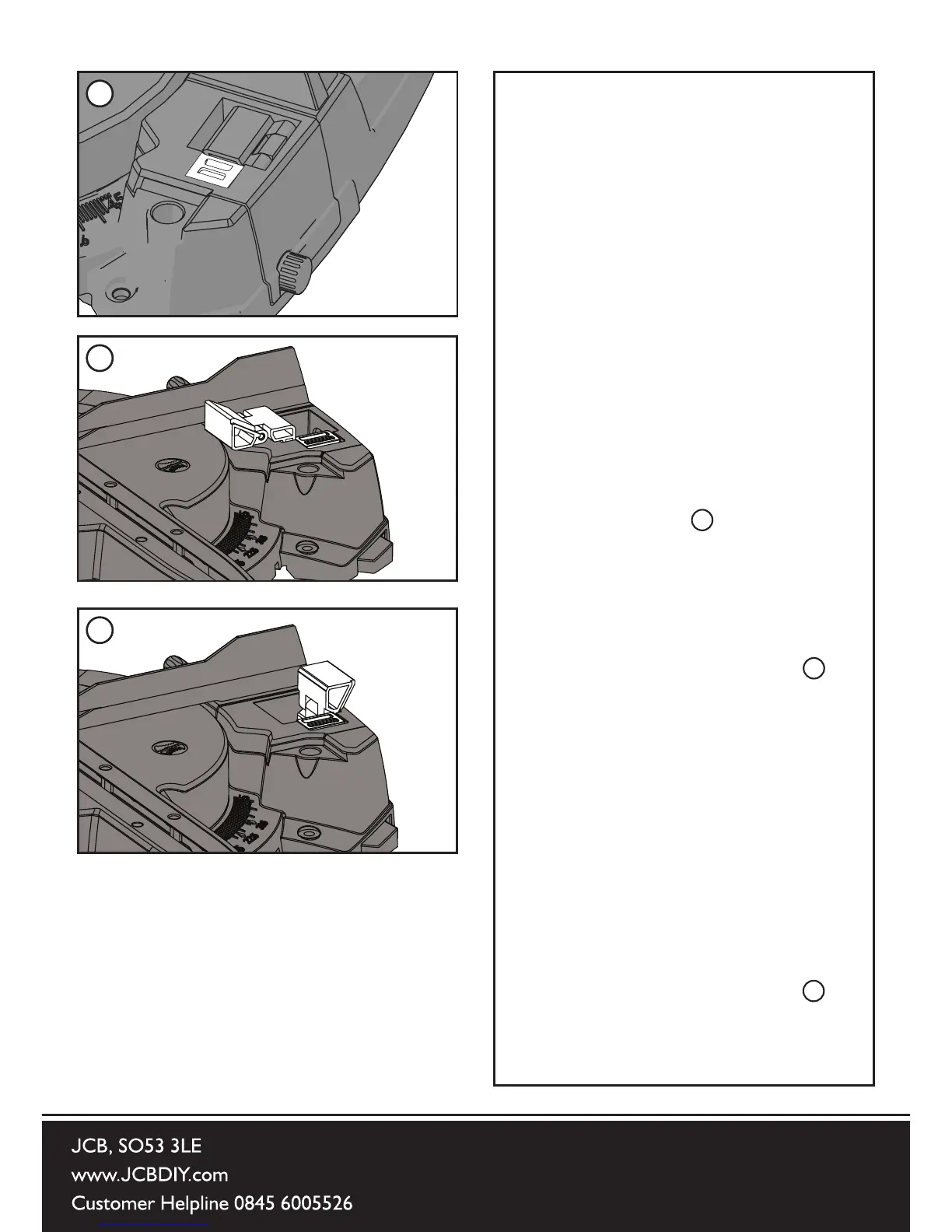 JCB, SO53 3LE
www.JCBDIY.com
Customer Helpline 0845 6005526