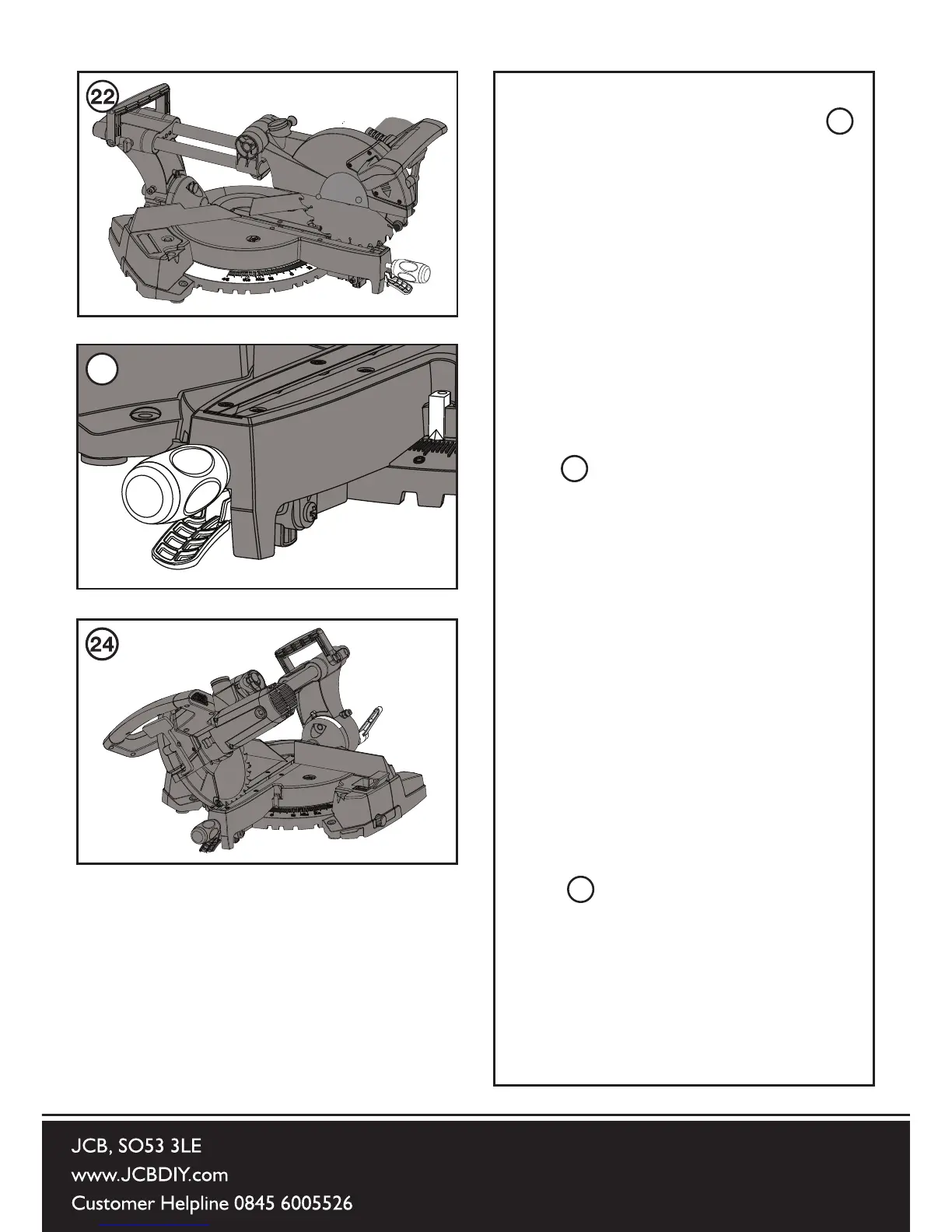 22

24

JCB, SO53 3LE
www.JCBDIY.com
Customer Helpline 0845 6005526