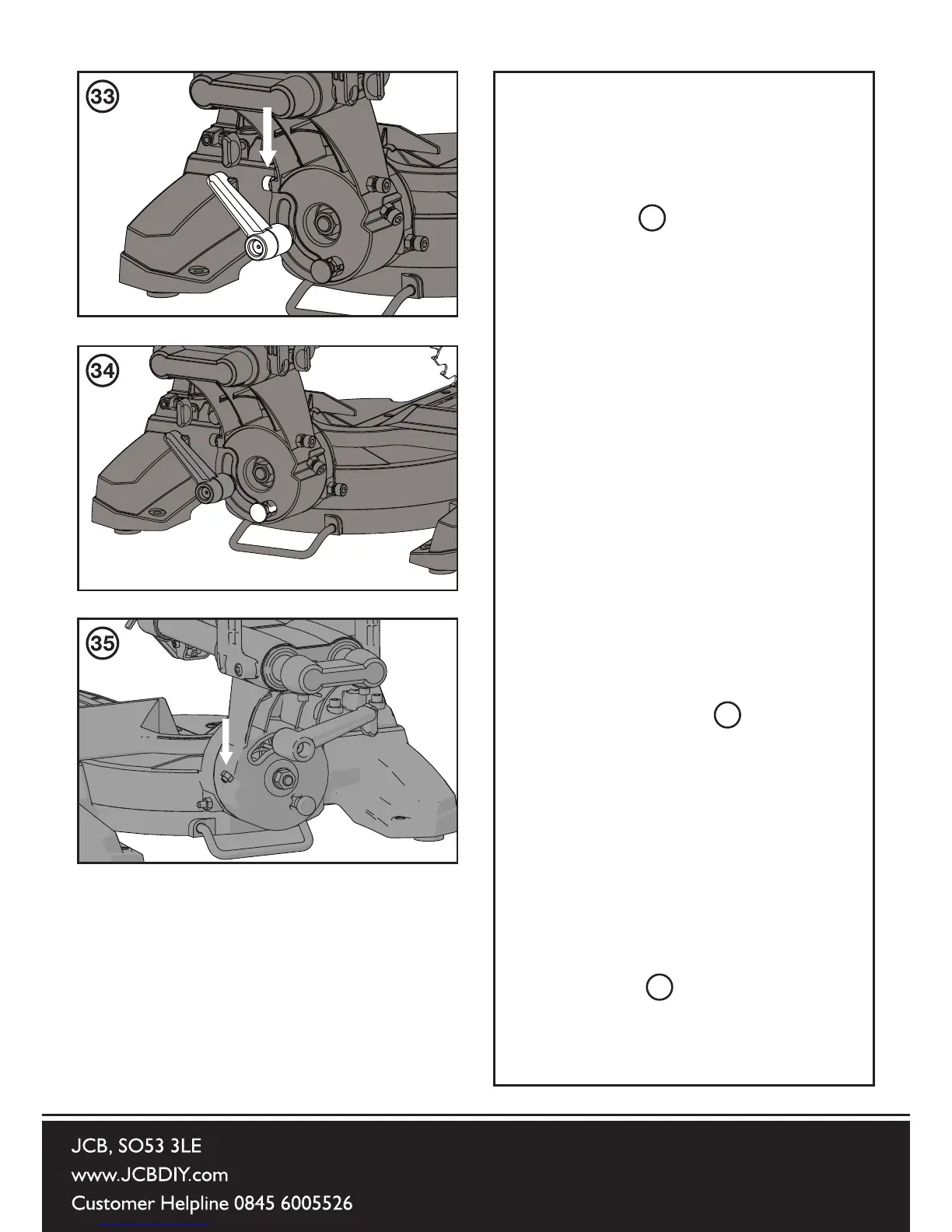 33

34

35

JCB, SO53 3LE
www.JCBDIY.com
Customer Helpline 0845 6005526