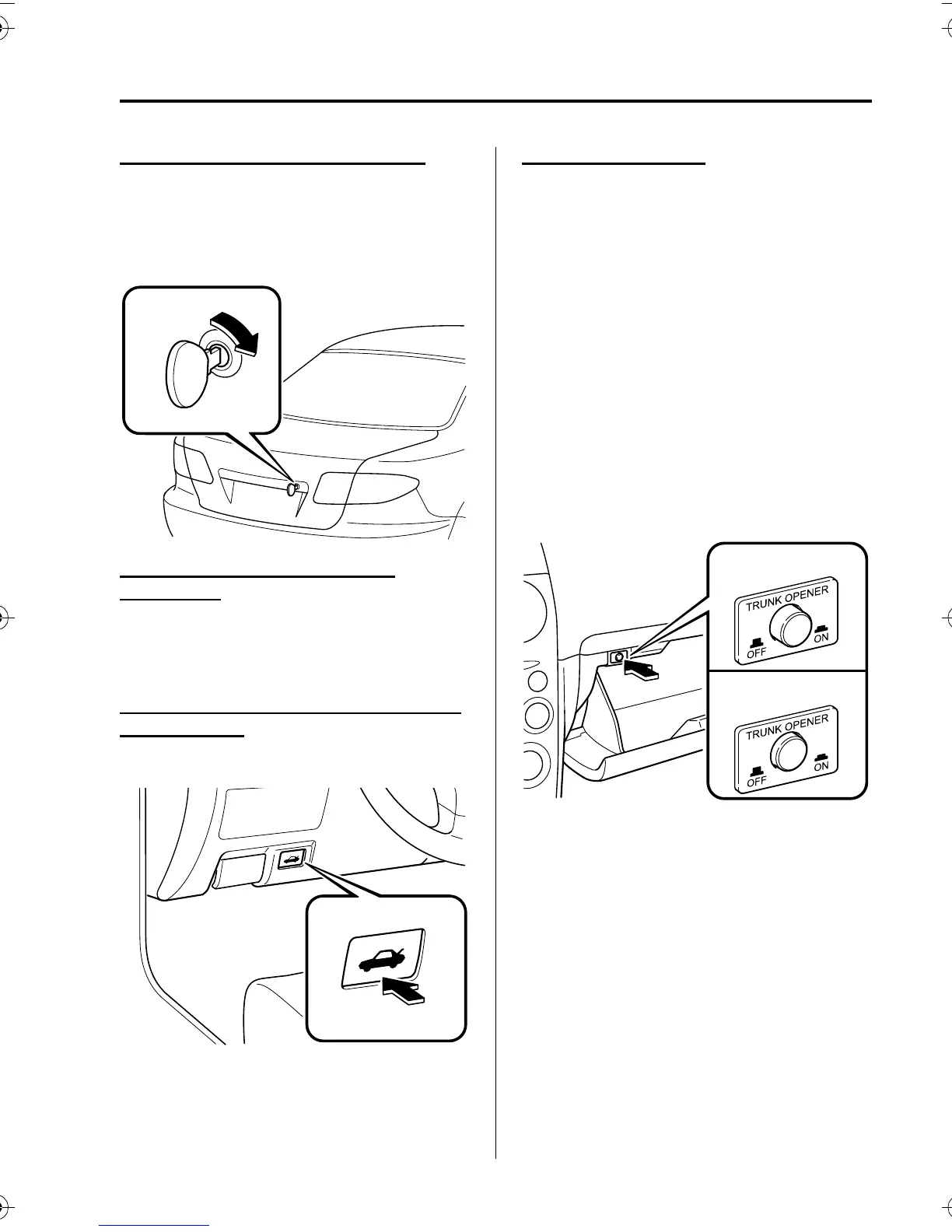 TRUNK OPENER
OFF
ON

TRUNK OPENER
OFF
ON