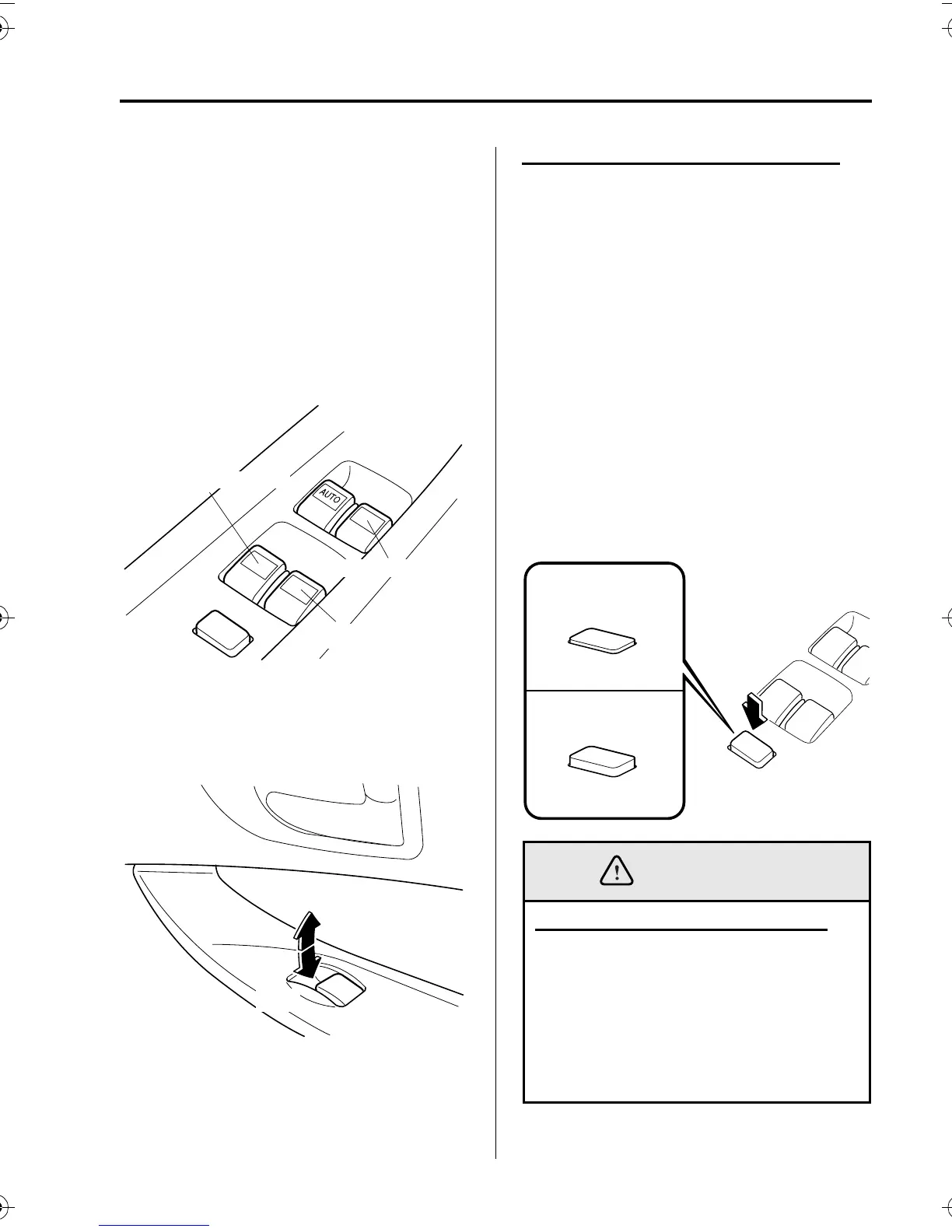 AUTO