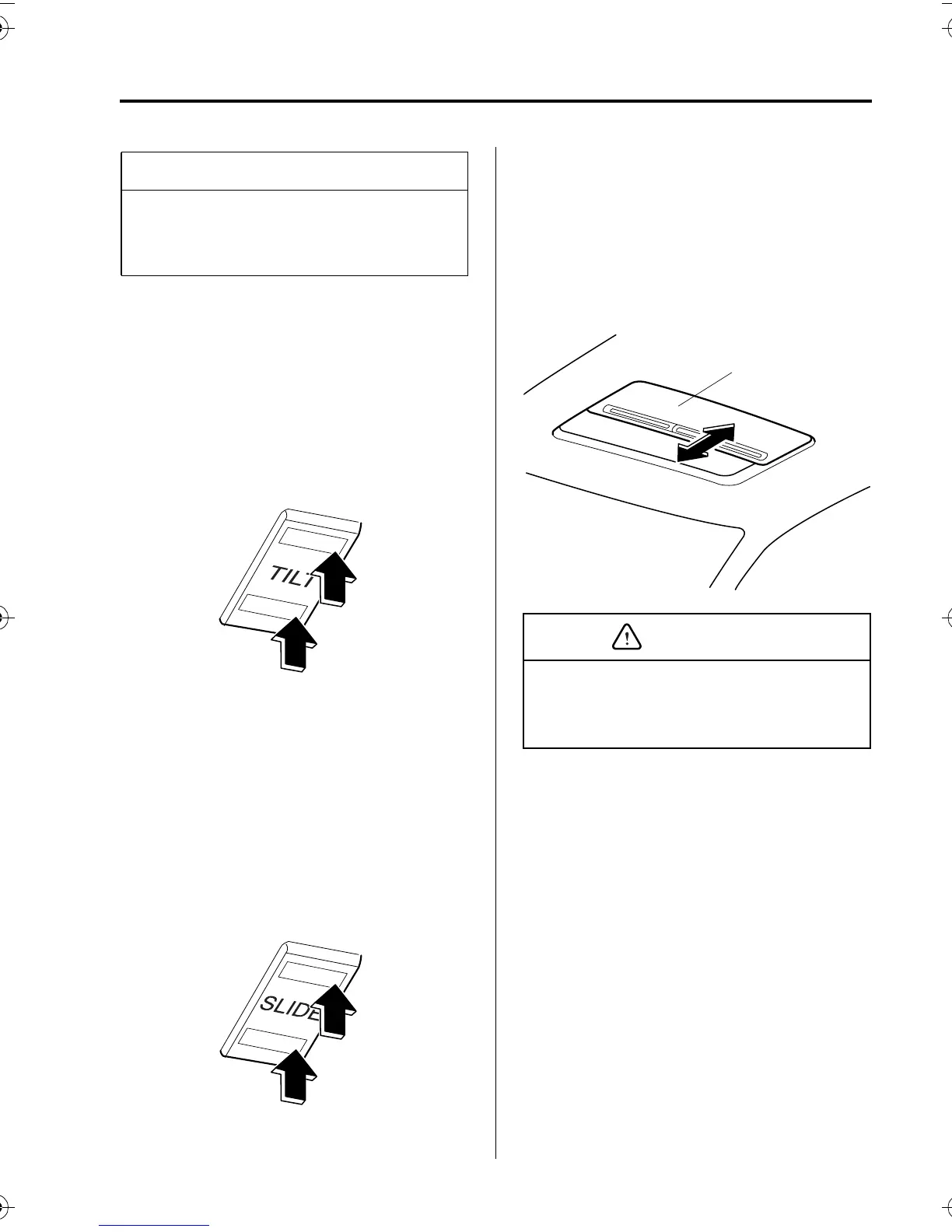 TILT

SLIDE