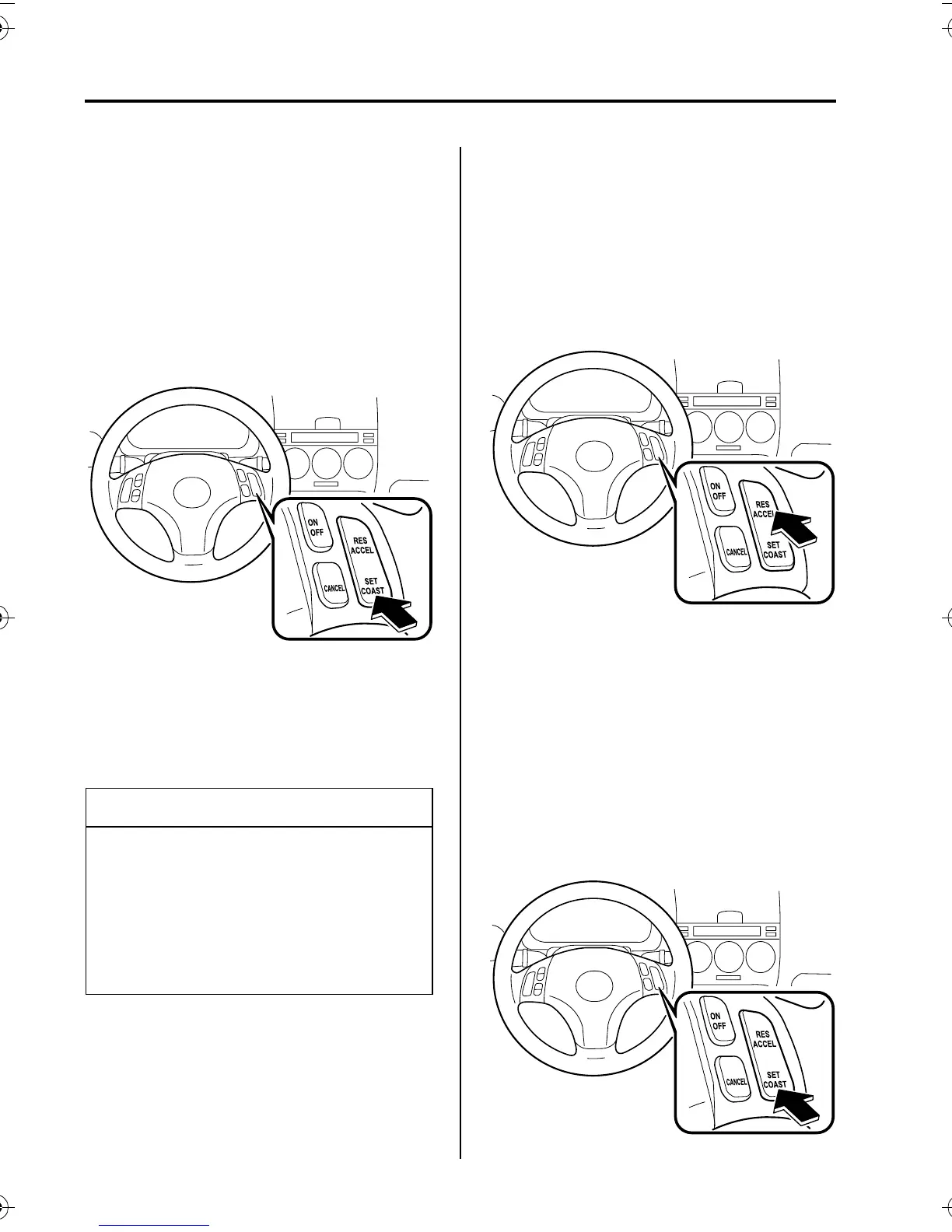 ON
OFF
RES
ACCEL
CANCEL
SET
COAST

ON
OFF
RES
ACCEL
CANCEL
SET
COAST

ON
OFF
RES
ACCEL
CANCEL
SET
COAST