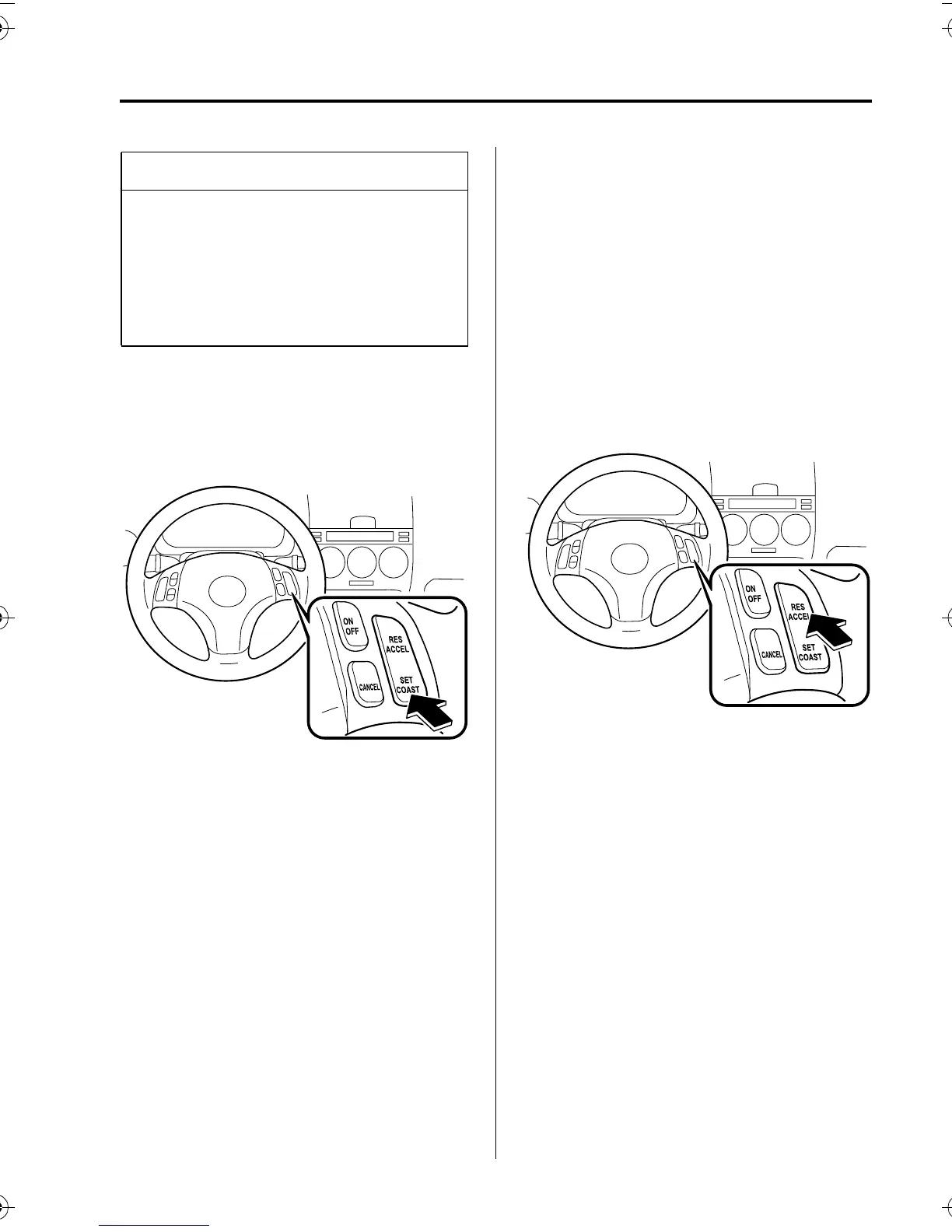 ON
OFF
RES
ACCEL
CANCEL
SET
COAST

ON
OFF
RES
ACCEL
CANCEL
SET
COAST