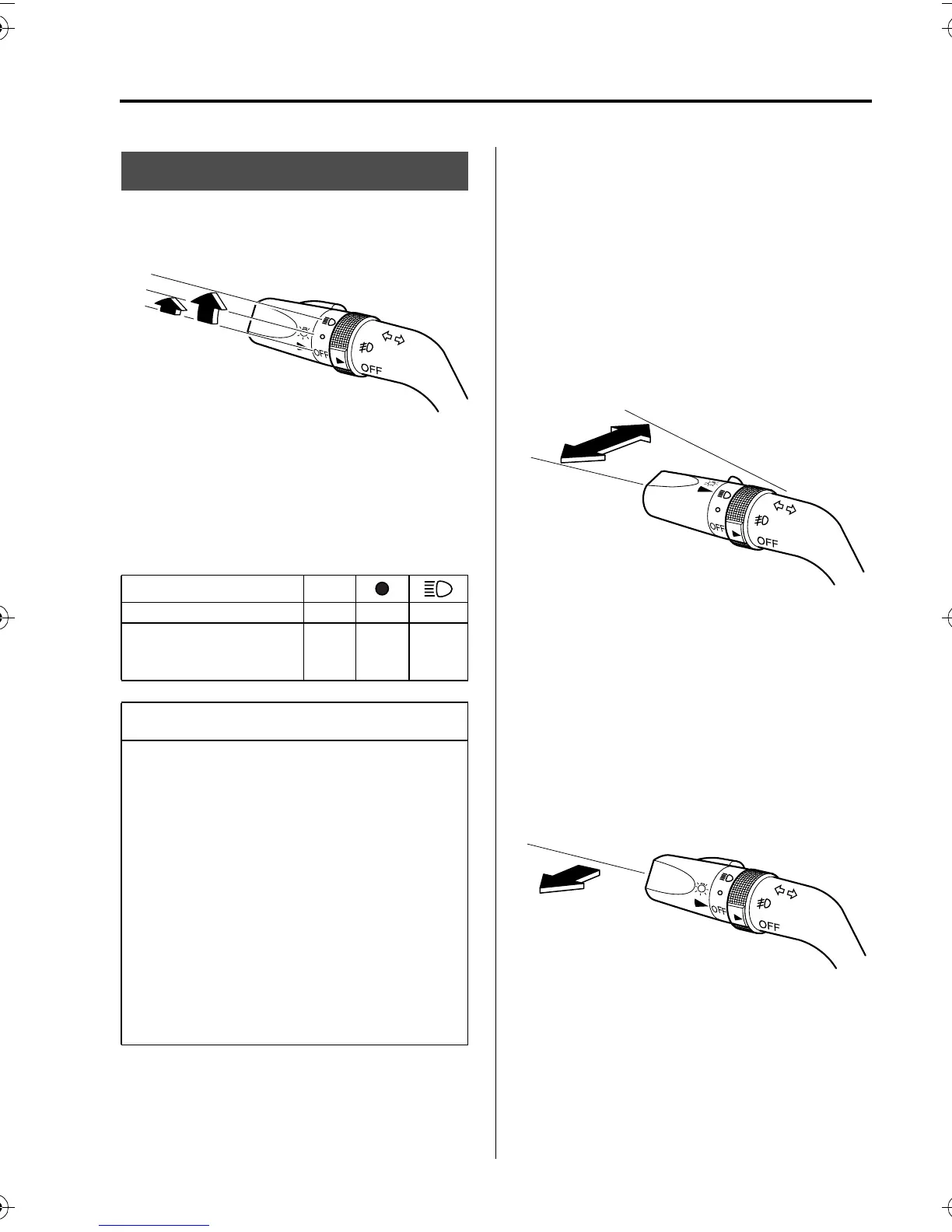 OFF

OFF

OFF

OFF

OFF

OFF