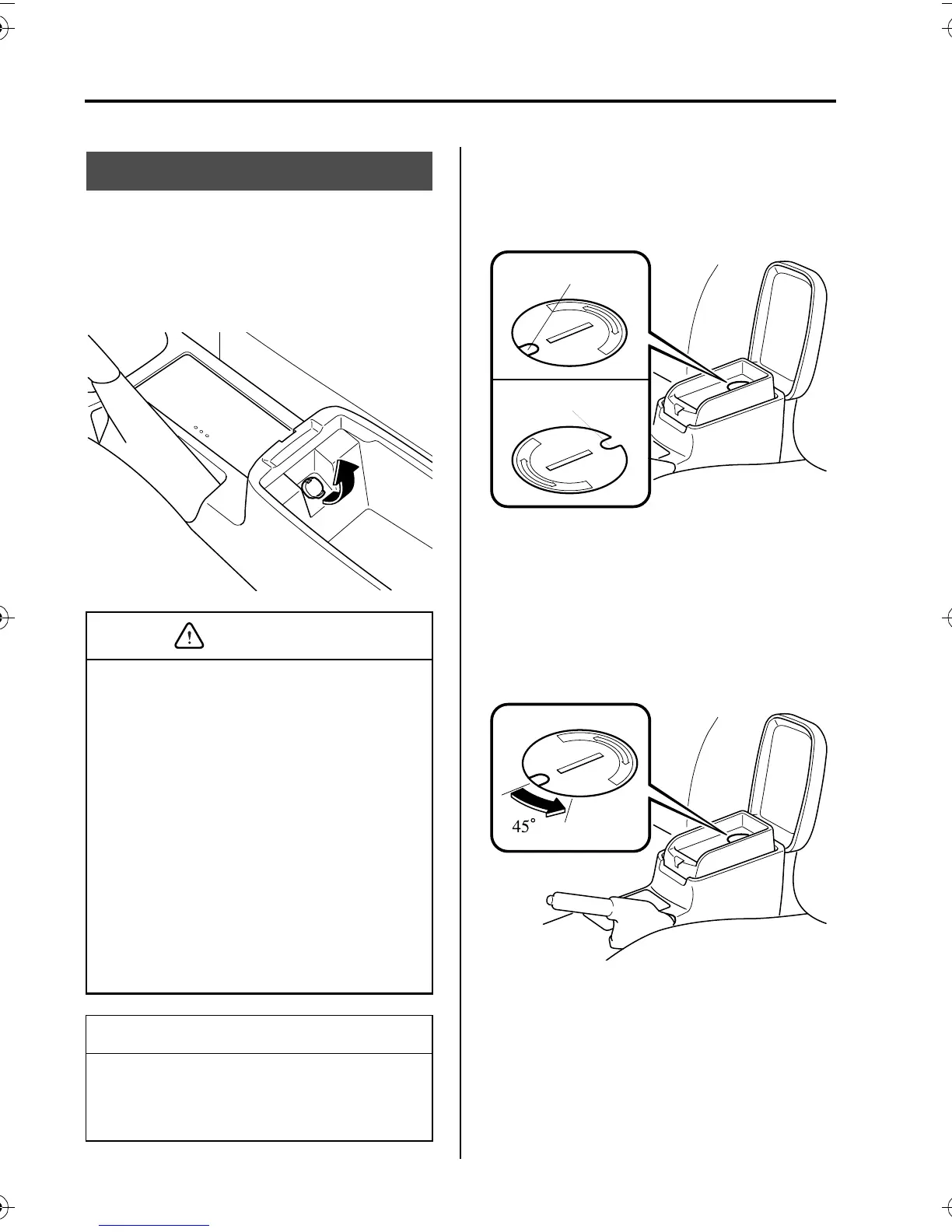 45°