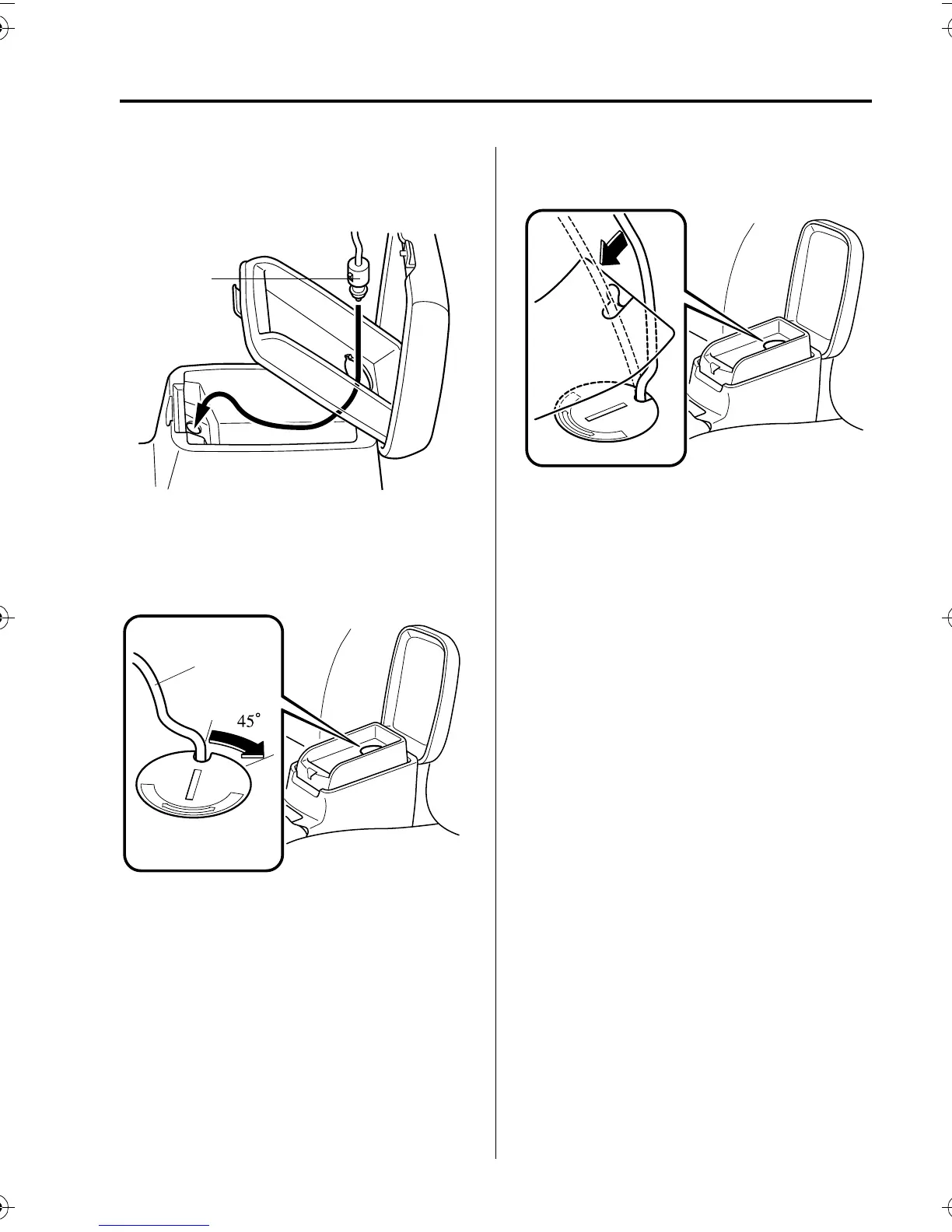 45°