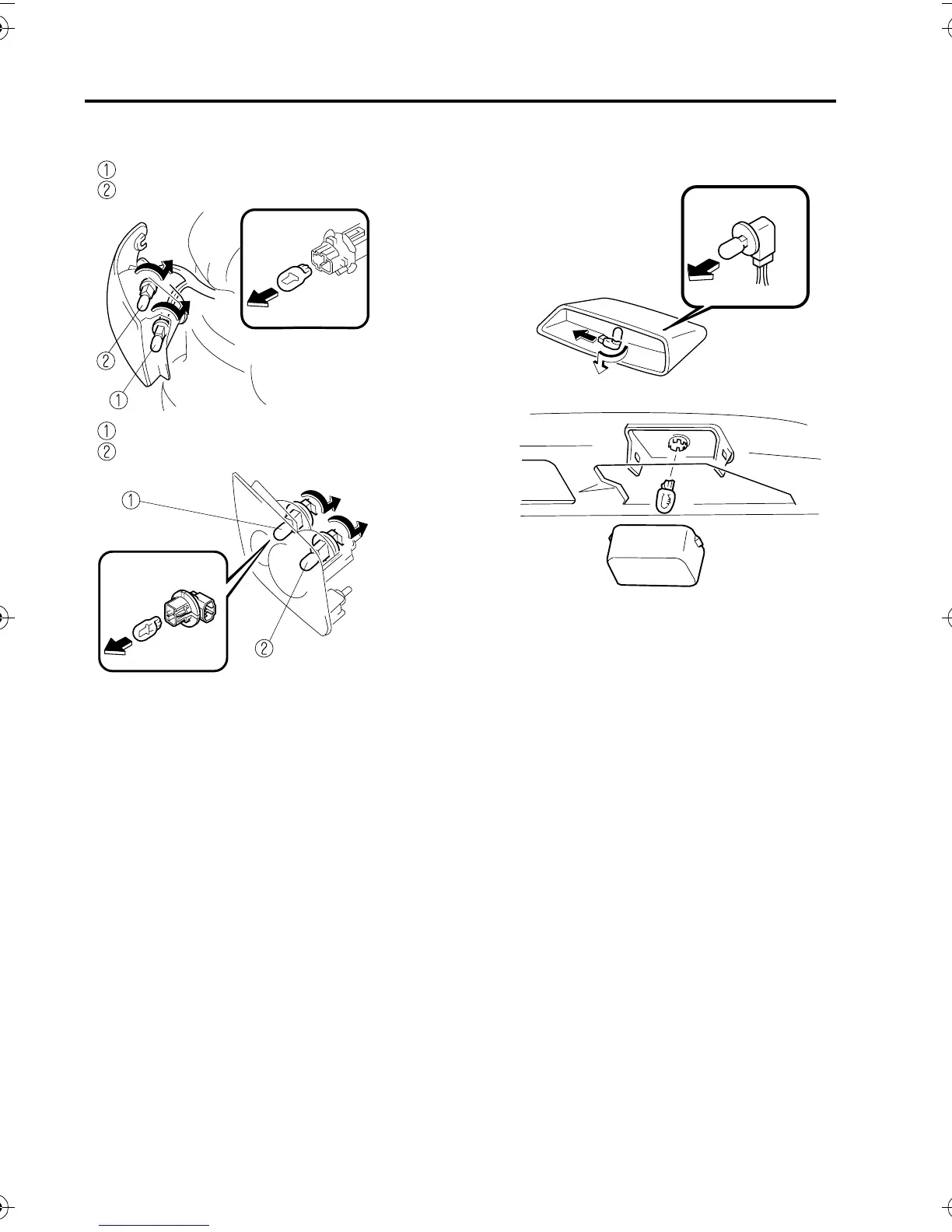 ①
②

②
①

①
②

①

②