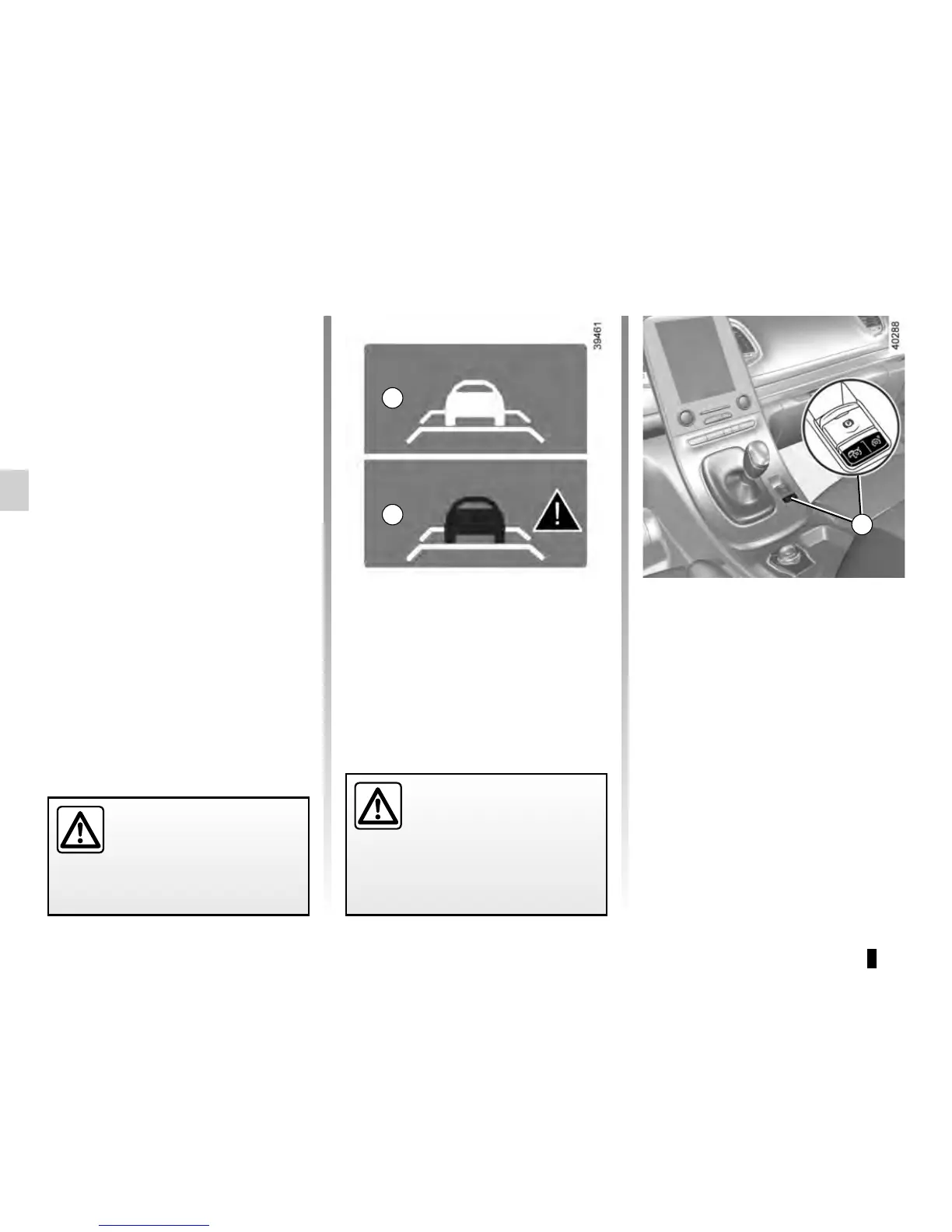 39461

40288