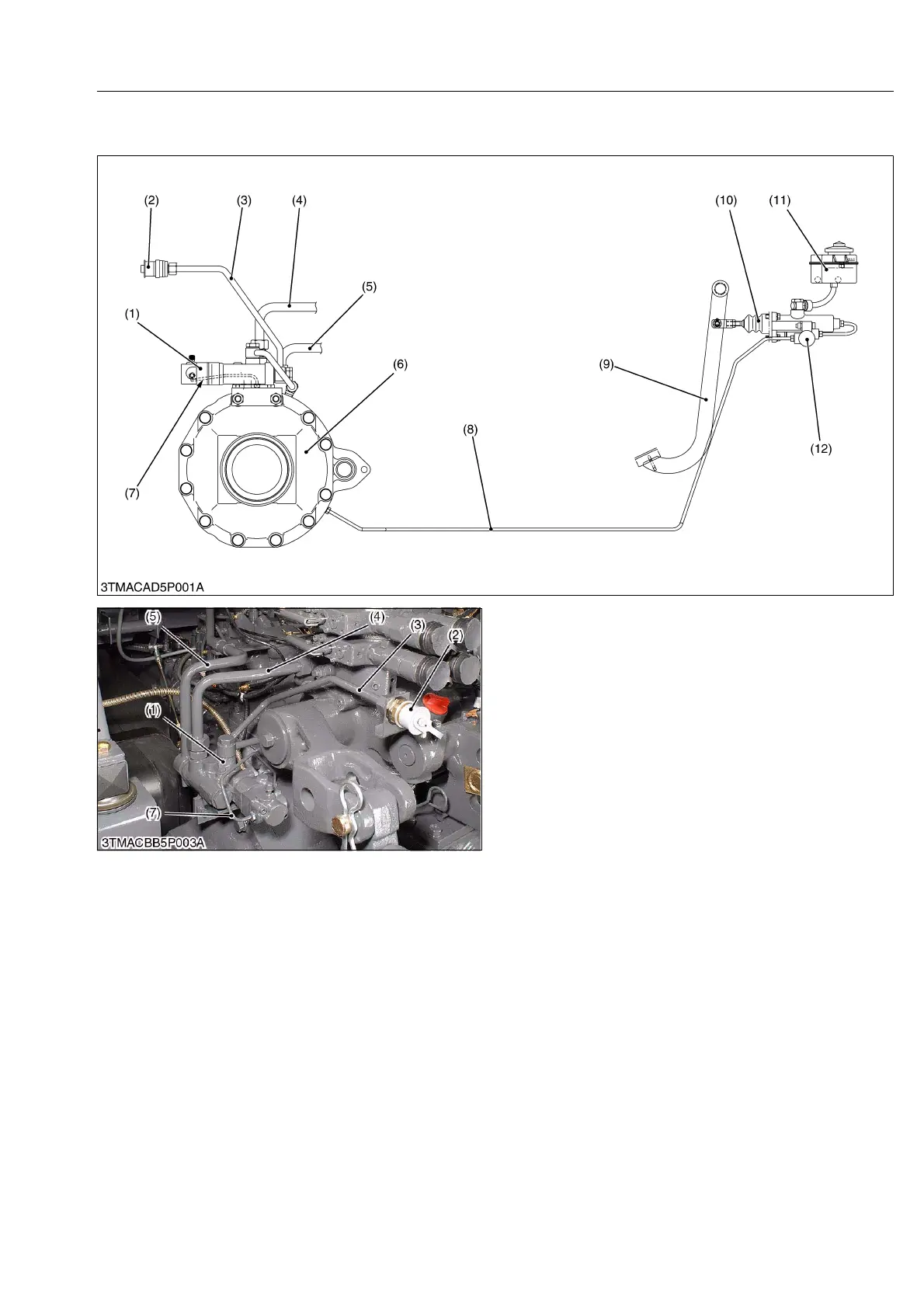 (2) (3) (4) (10) (11)

(5)

(1)

(6) (9)

(8)

(12)

(7)

3TMACAD5P001A

(5) (4) (3) (2)

(1)

(7)

3TMACBB5P003A