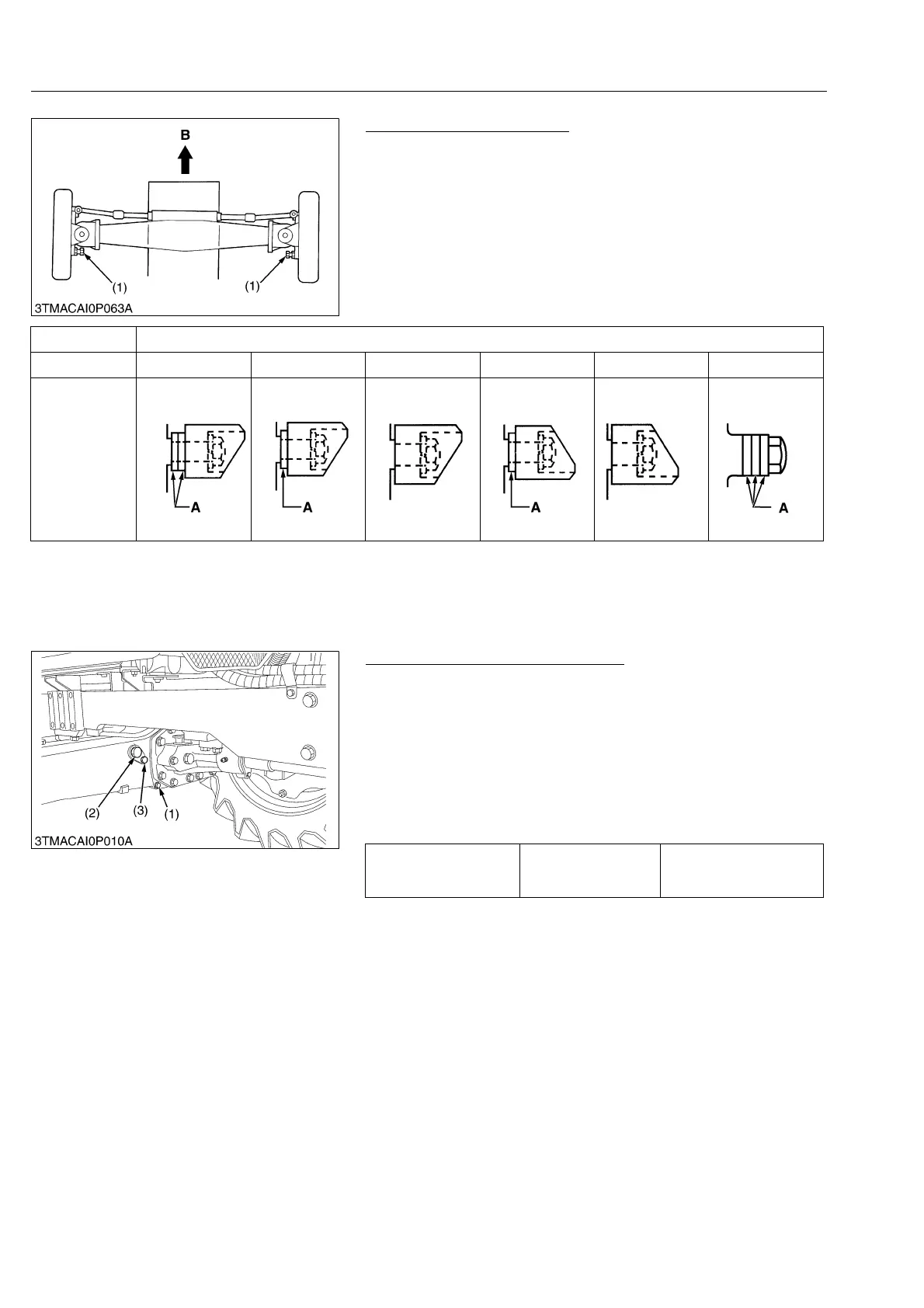 B

(1)

(1)

3TMACAI0P063A

A

A

A

A

(2)

(3)

(1)

3TMACAI0P010A