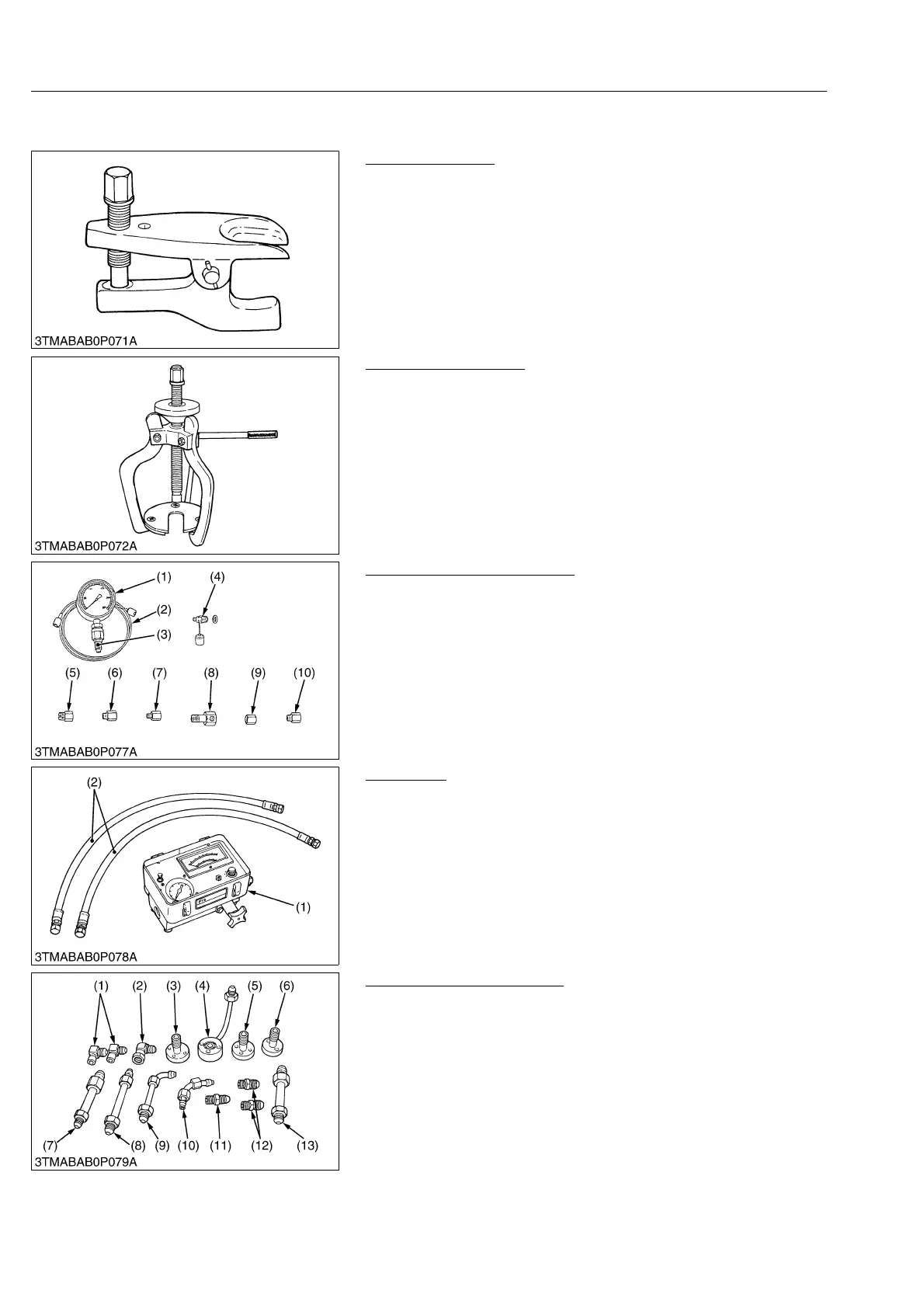 3TMABAB0P071A

3TMABAB0P072A

(1) (4)
(2)
(3)
(5) (6) (7) (8) (9) (10)
3TMABAB0P077A

(2)
(1)
3TMABAB0P078A

(1) (2) (3) (4) (5) (6)
(7) (8) (9) (10) (11) (12) (13)
3TMABAB0P079A