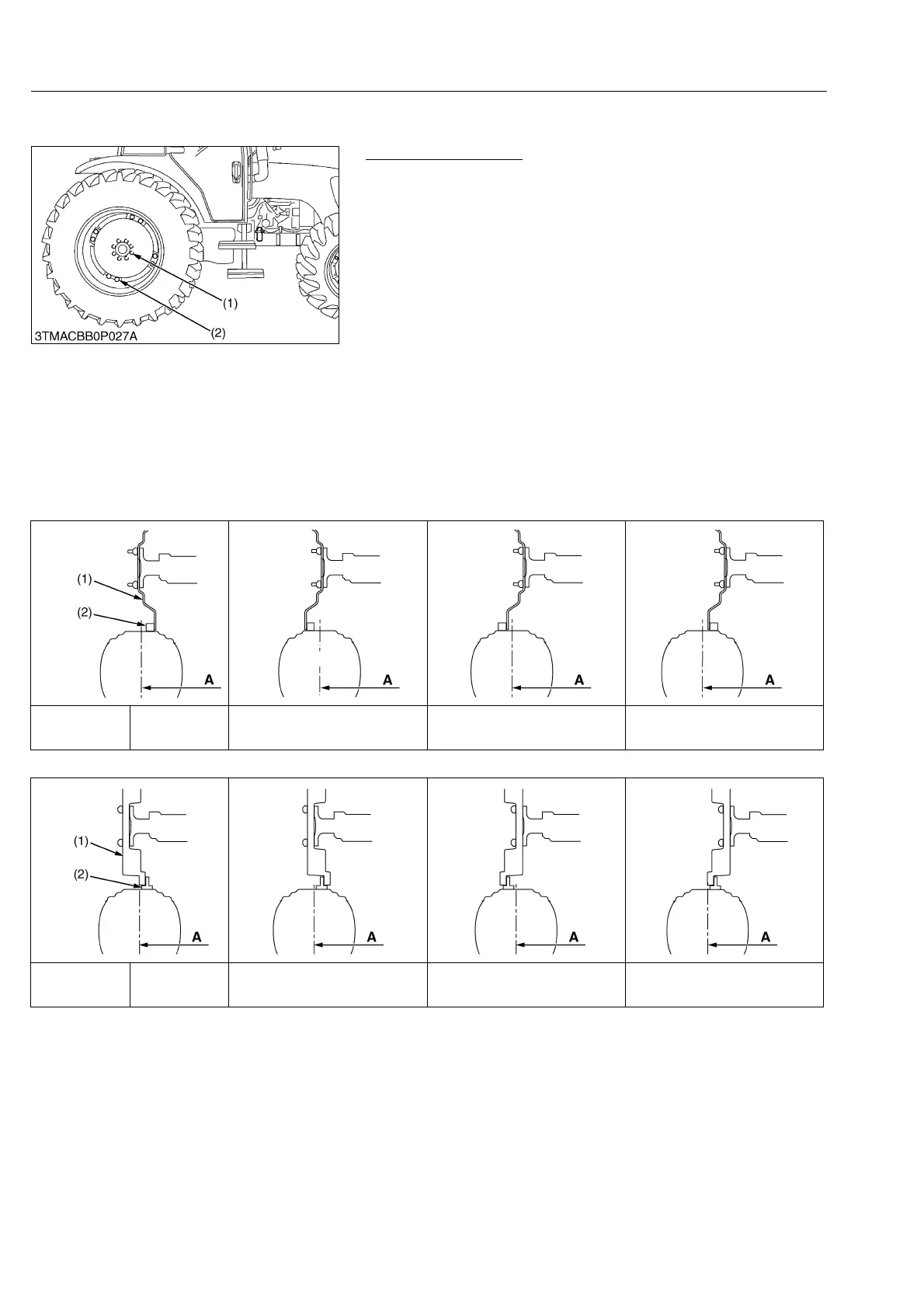 (1)
(2)
3TMACBB0P027A

(1)
(2)
A

A

A

A

(1)
(2)
A

A

A

A