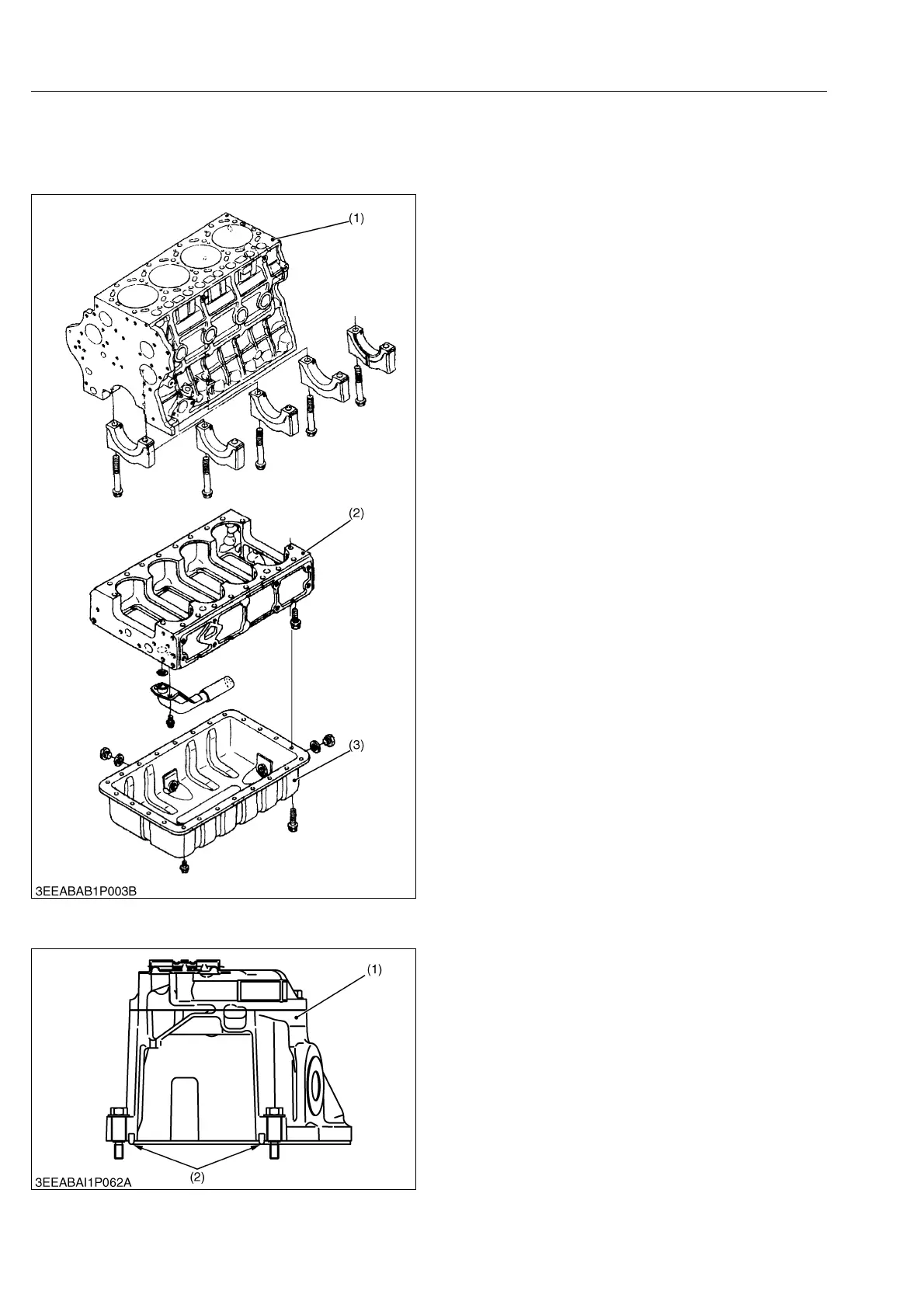 (1)

(2)

(3)

3EEABAB1P003B

(1)

(2)

3EEABAI1P062A