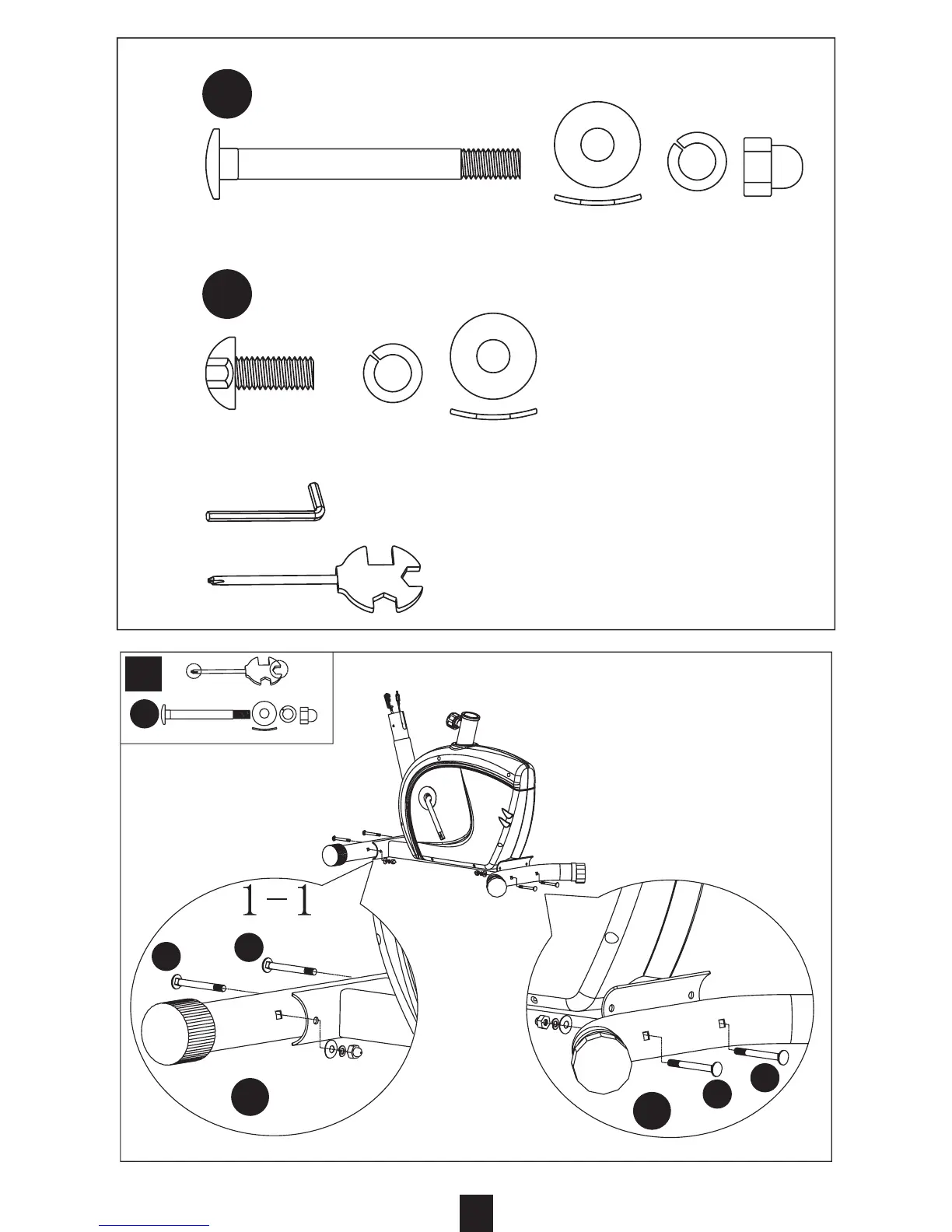 1-1