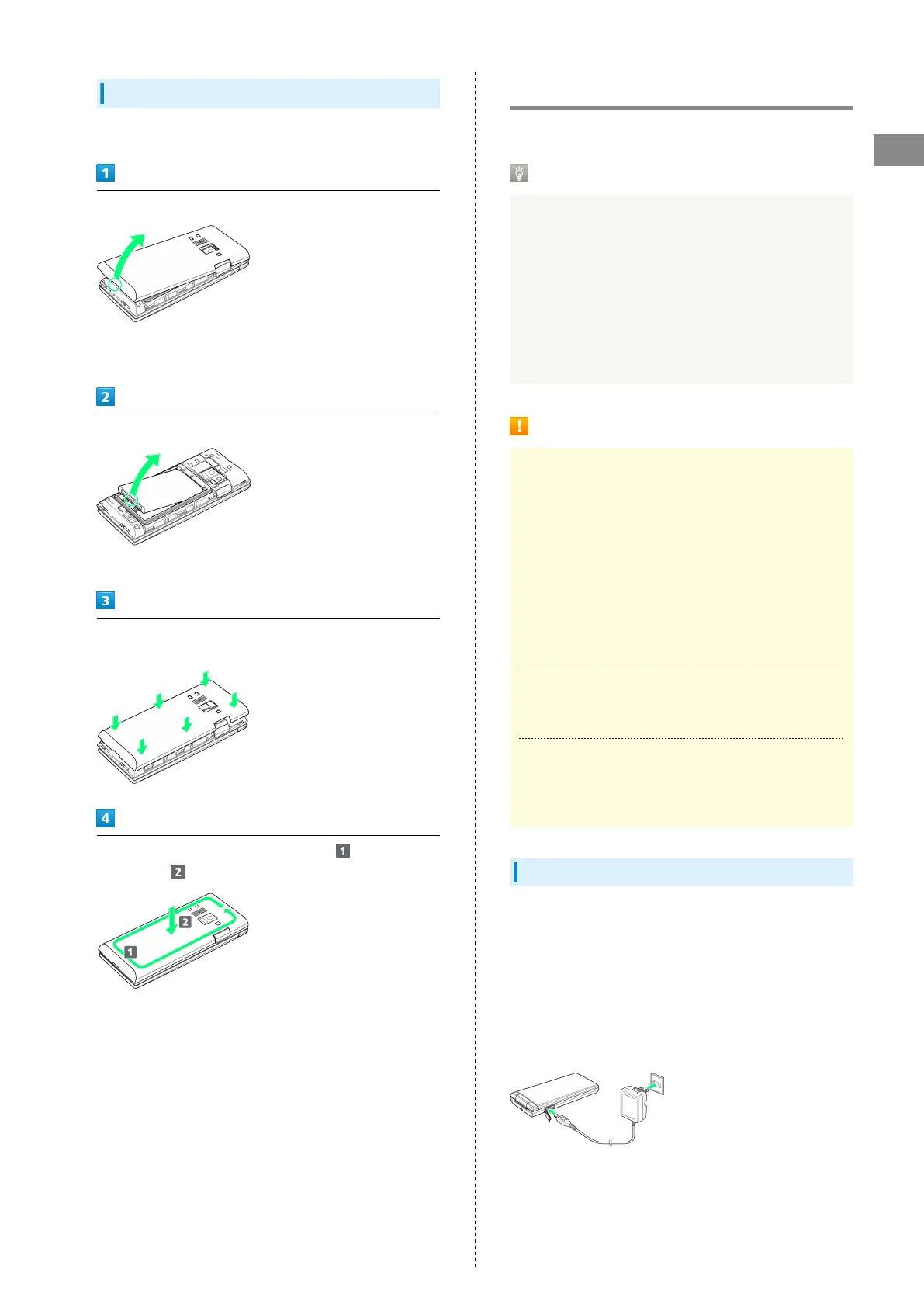 1

2

3

4

1

2

2

1