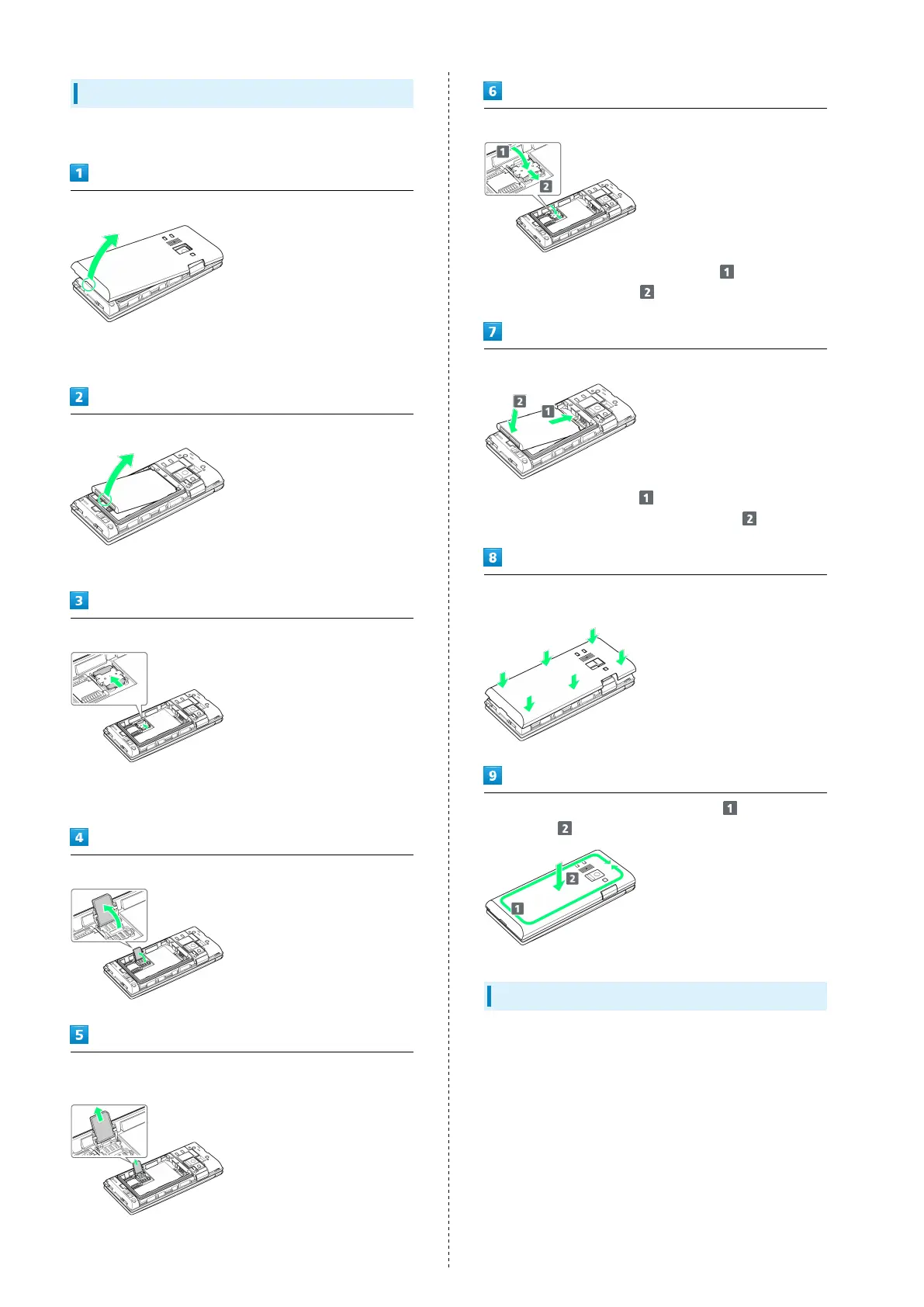 1

2

3

4

5

6

1

2

1

2

7

2

1

1

2

8

9

1

2

2

1